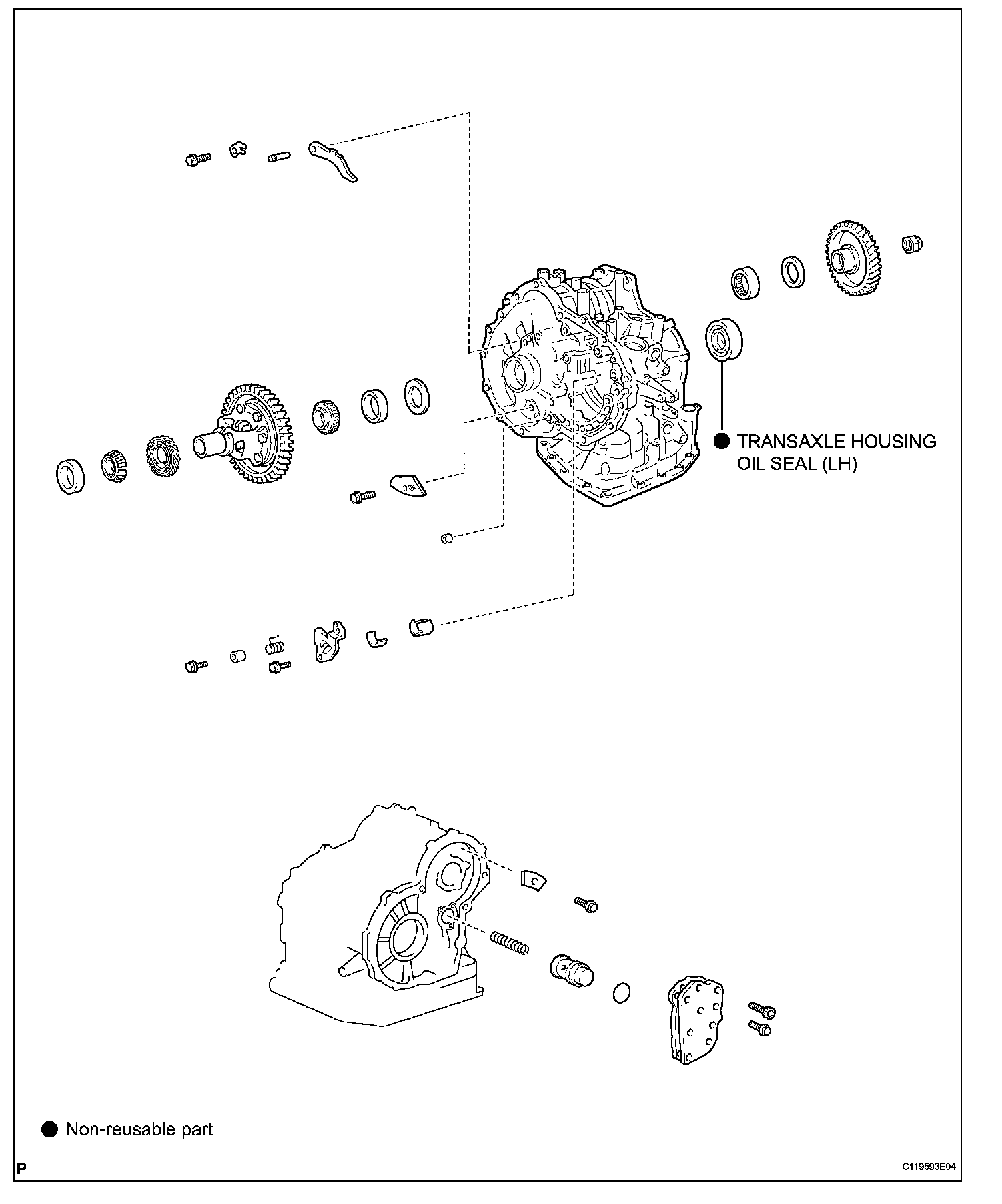 ● TRANSAXLE HOUSING OIL SEAL (LH)

● Non-reusable part

P

C119593E04