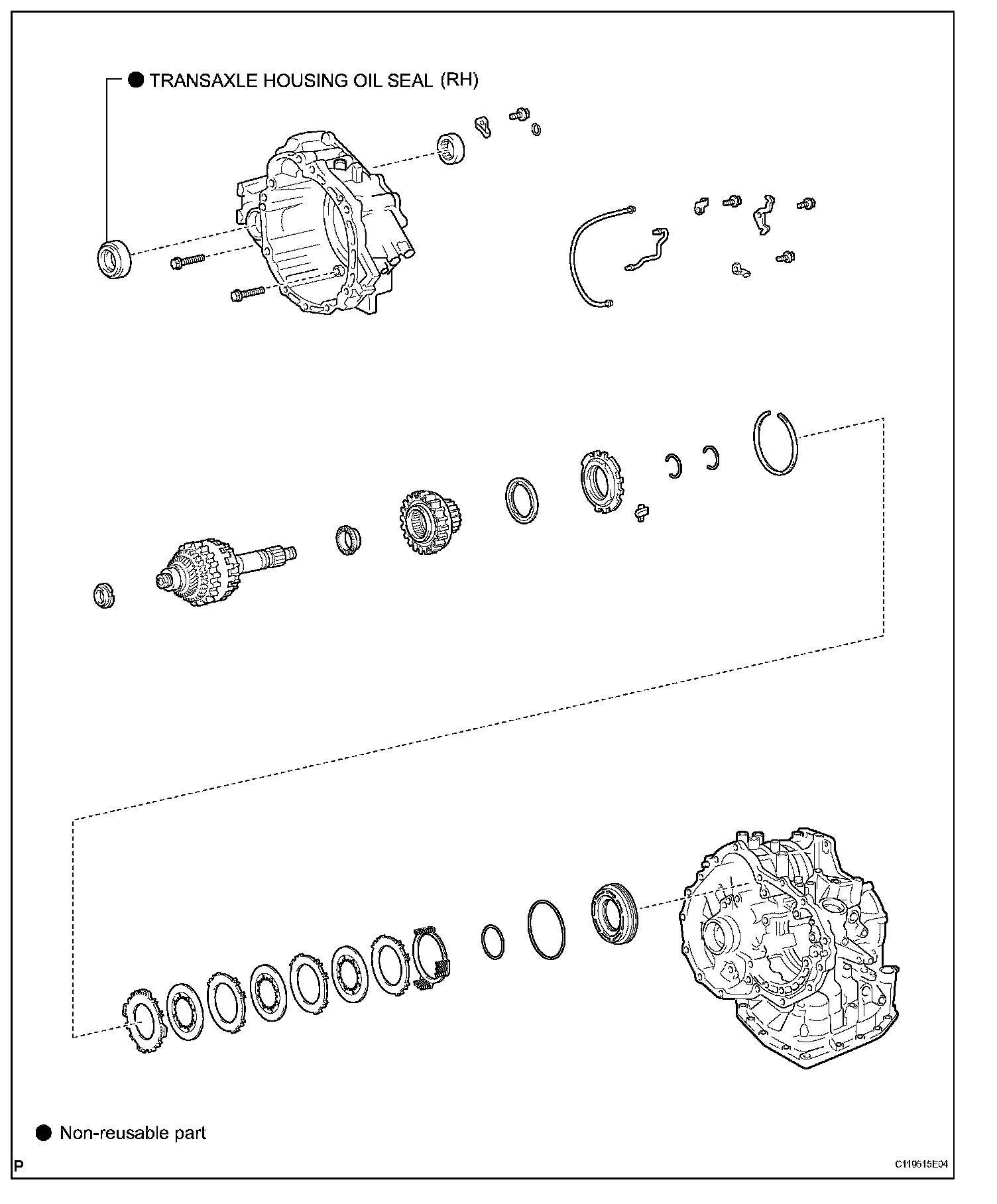 ● TRANSAXLE HOUSING OIL SEAL (RH)

● Non-reusable part

P

C119515E04