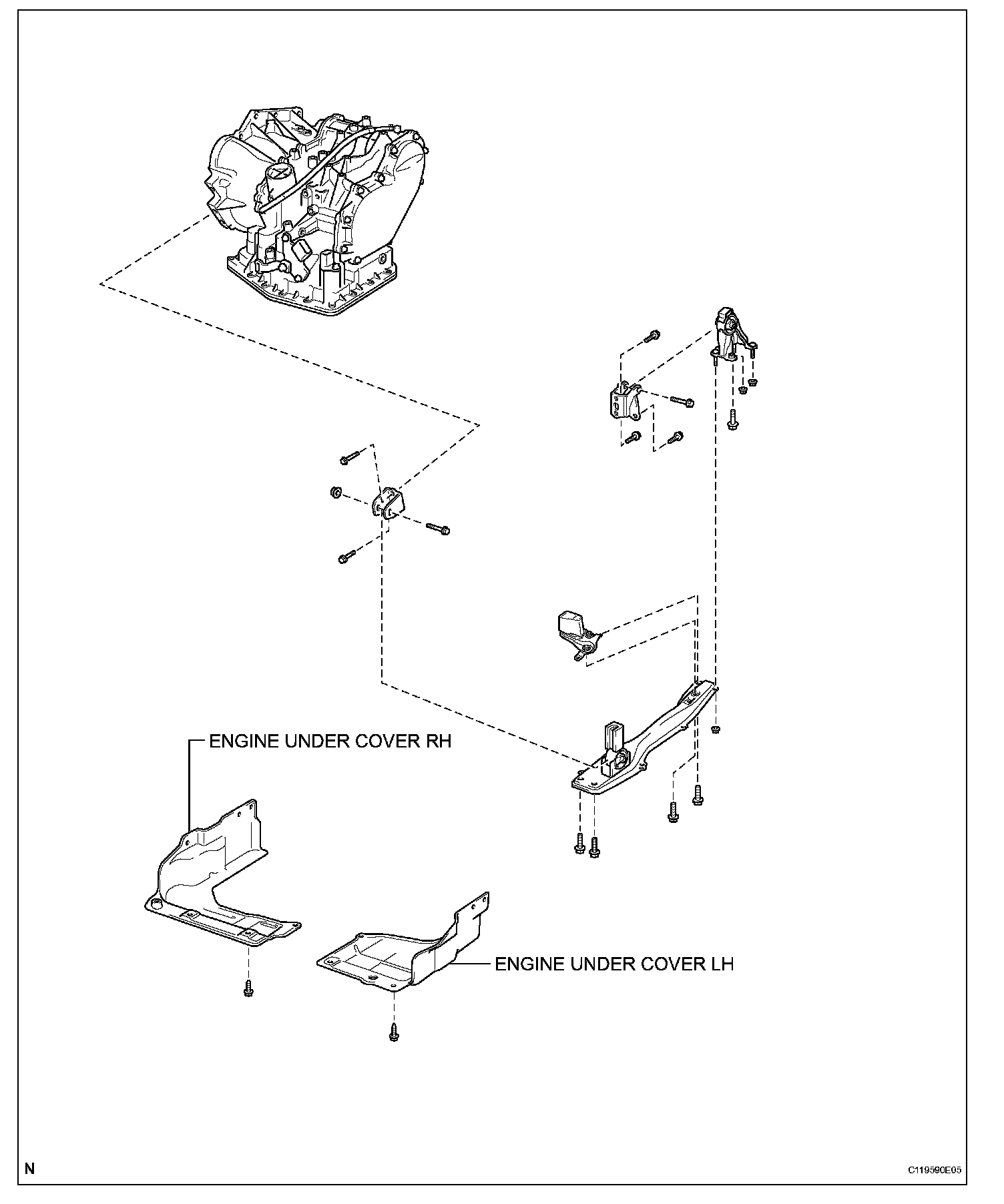 ENGINE UNDER COVER RH

ENGINE UNDER COVER LH

N

C119590E05