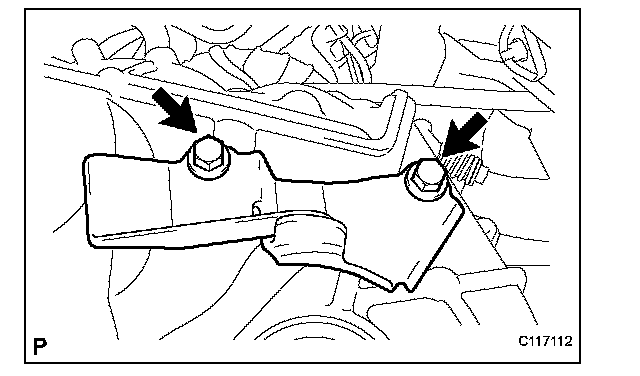 P

C117112