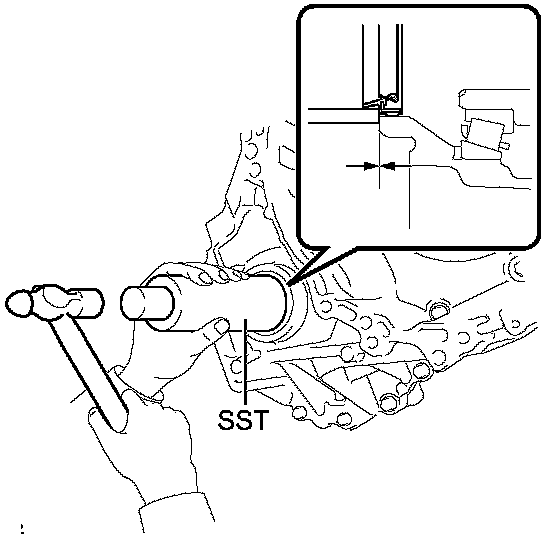 SST