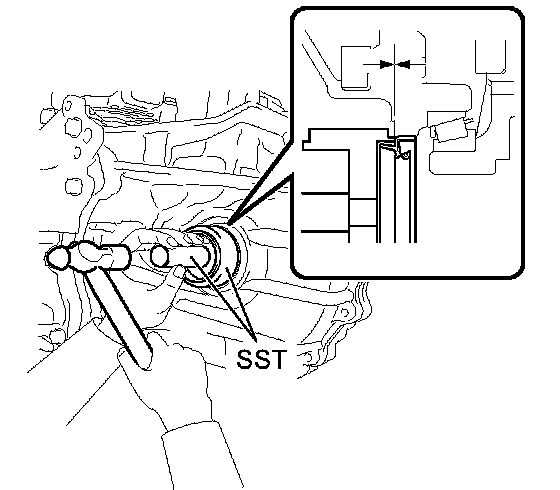 SST