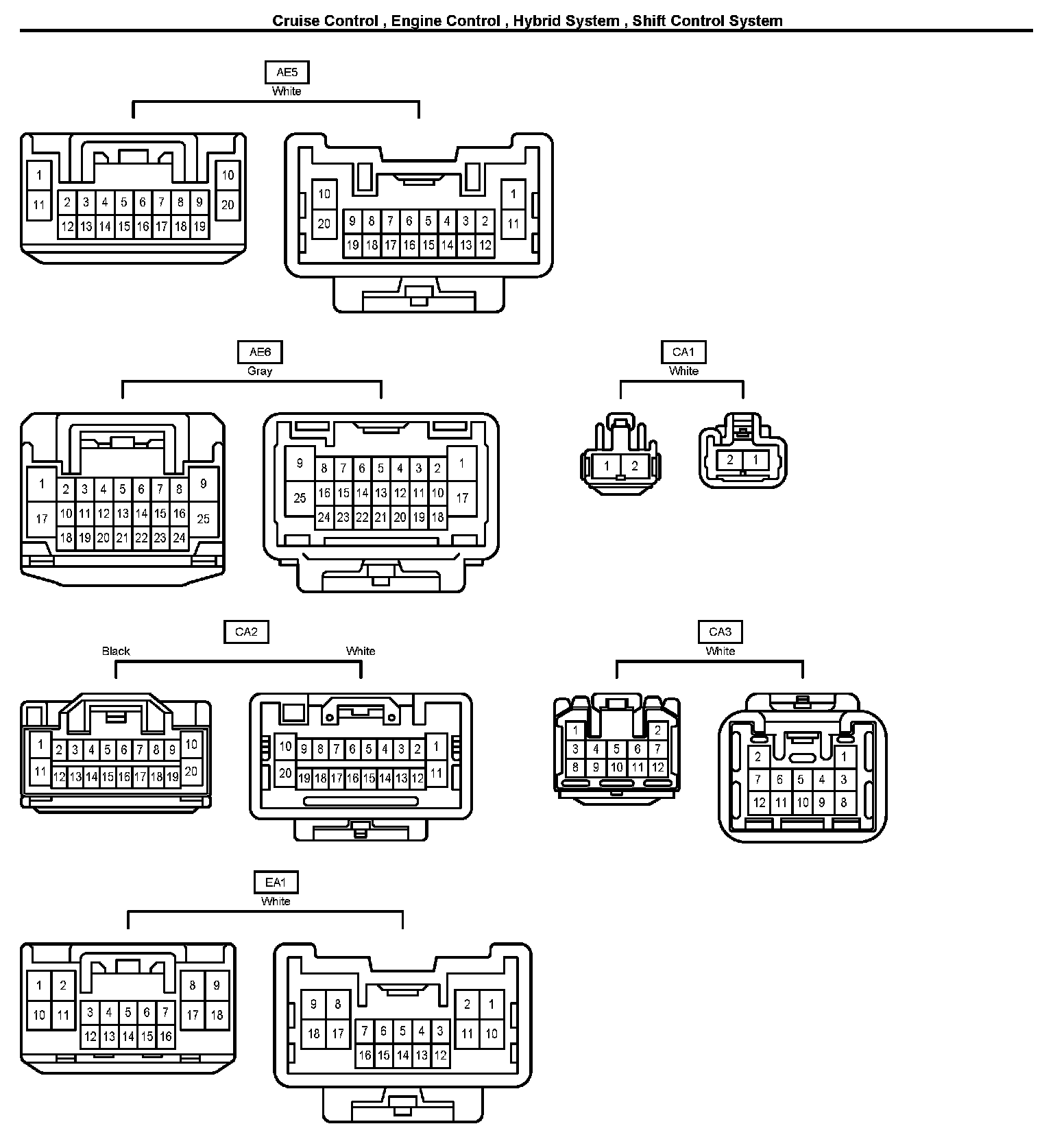 Cruise Control , Engine Control , Hybrid System , Shift Control System

AE5
White

1
11
2 3 4 5 6 7 8 9
12 13 14 15 16 17 18 19
10
20

10
20
9 8 7 6 5 4 3 2
19 18 17 16 15 14 13 12
1
11

AE6
Gray

1
17
2 3 4 5 6 7 8
10 11 12 13 14 15 16
18 19 20 21 22 23 24
9
25

9
25
8 7 6 5 4 3 2
16 15 14 13 12 11 10
24 23 22 21 20 19 18
1
17

CA1
White

1 2

2 1

CA2
Black
White

1
11
2 3 4 5 6 7 8 9
12 13 14 15 16 17 18 19
10
20

10
20
9 8 7 6 5 4 3 2
19 18 17 16 15 14 13 12
1
11

CA3
White

1 2
3 4 5 6 7
8 9 10 11 12

2 1
7 6 5 4 3
12 11 10 9 8

EA1
White

1 2
10 11
3 4 5 6 7
12 13 14 15 16
8 9
17 18

9 8
18 17
7 6 5 4 3
16 15 14 13 12
2 1
11 10