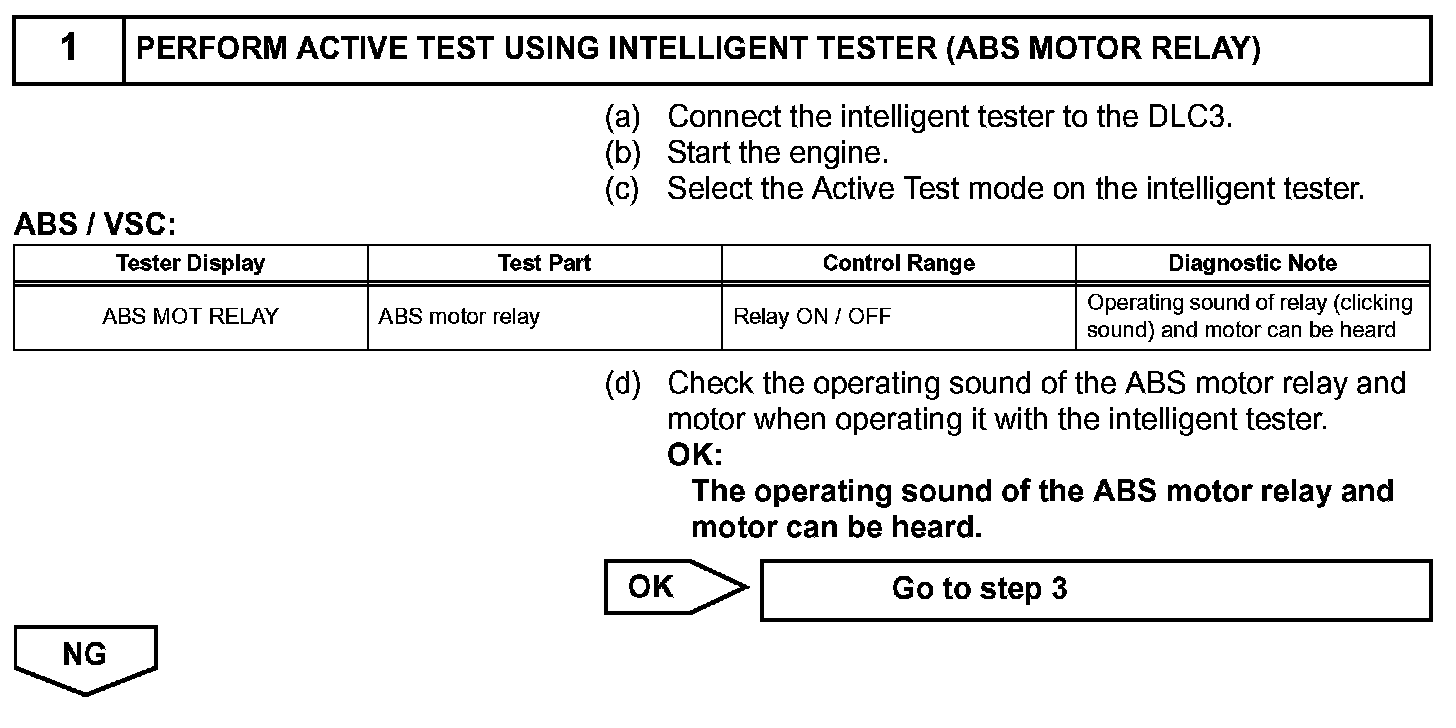 1 PERFORM ACTIVE TEST USING INTELLIGENT TESTER (ABS MOTOR RELAY)

(a) Connect the intelligent tester to the DLC3.
(b) Start the engine.
(c) Select the Active Test mode on the intelligent tester.

ABS / VSC:

| Tester Display | Test Part | Control Range | Diagnostic Note |
|---|---|---|---|
| ABS MOT RELAY | ABS motor relay | Relay ON / OFF | Operating sound of relay (clicking sound) and motor can be heard |

(d) Check the operating sound of the ABS motor relay and motor when operating it with the intelligent tester.
OK:
The operating sound of the ABS motor relay and motor can be heard.

OK
Go to step 3

NG