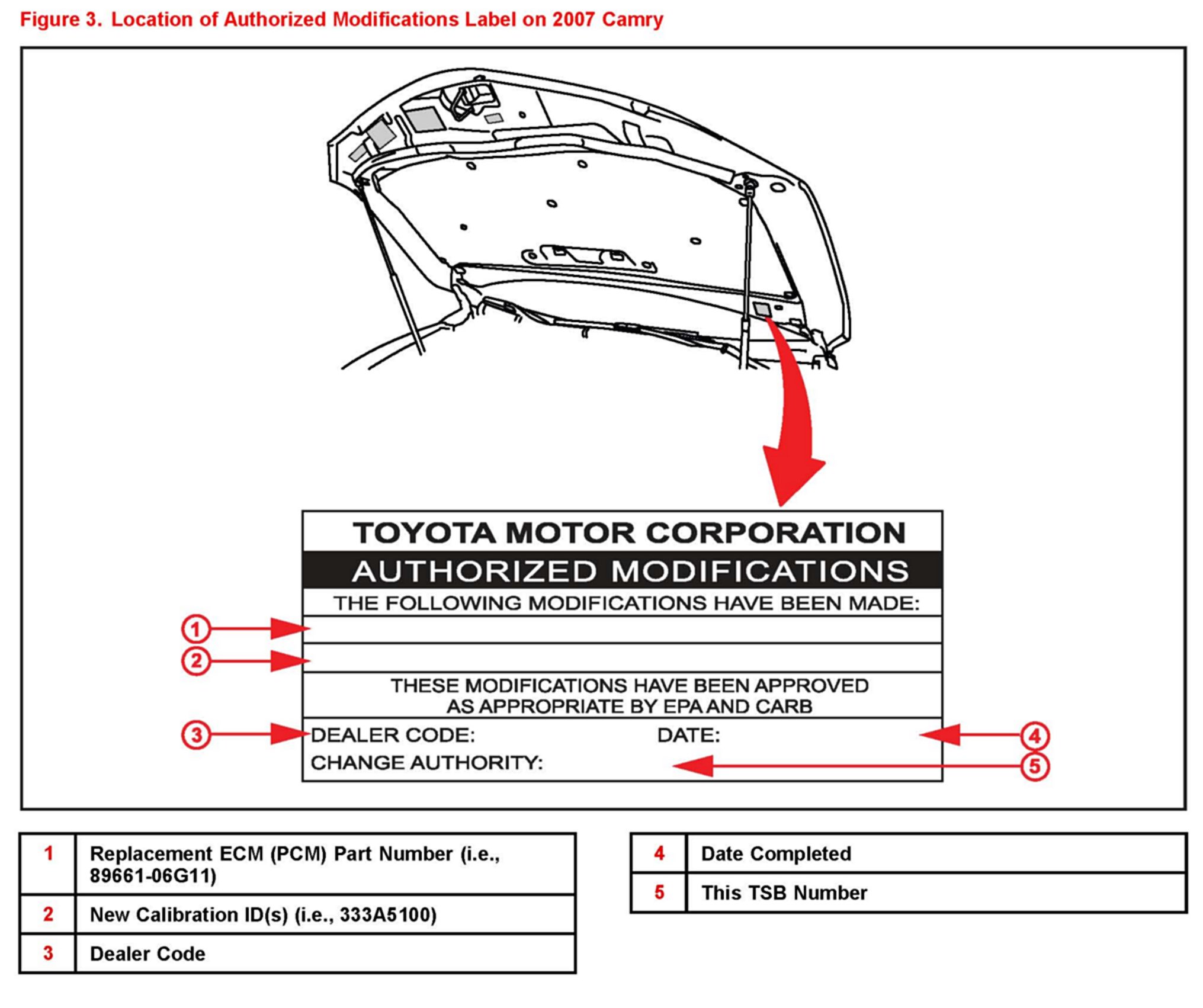 Figure 3. Location of Authorized Modifications Label on 2007 Camry

TOYOTA MOTOR CORPORATION

AUTHORIZED MODIFICATIONS

THE FOLLOWING MODIFICATIONS HAVE BEEN MADE:

1

2

THESE MODIFICATIONS HAVE BEEN APPROVED AS APPROPRIATE BY EPA AND CARB

3

DEALER CODE:

DATE:

4

CHANGE AUTHORITY:

5

| 1 | Replacement ECM (PCM) Part Number (i.e., 89661-06G11) |
|---|---|
| 2 | New Calibration ID(s) (i.e., 333A5100) |
| 3 | Dealer Code |

| 4 | Date Completed |
|---|---|
| 5 | This TSB Number |