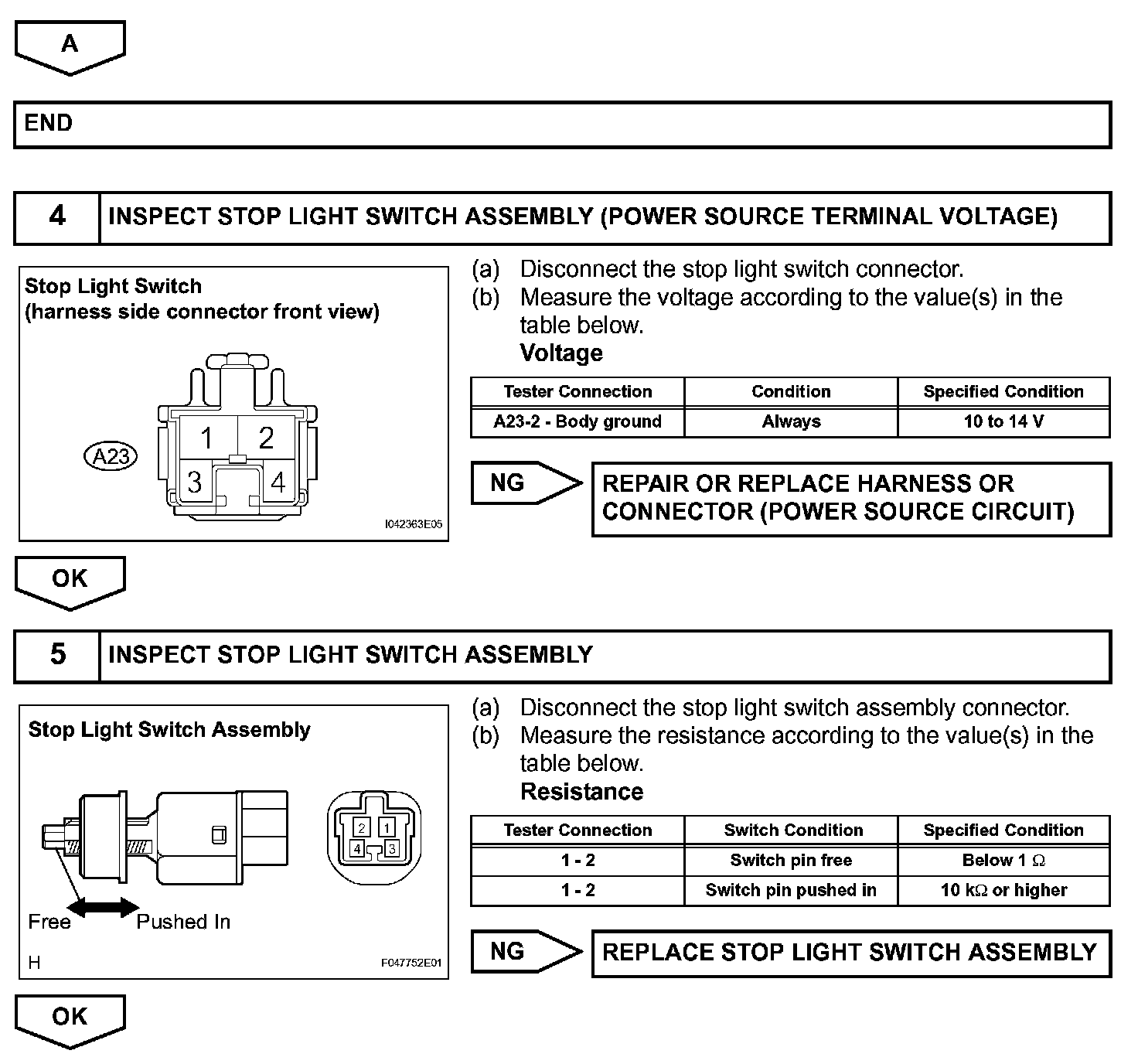 A

END

4 INSPECT STOP LIGHT SWITCH ASSEMBLY (POWER SOURCE TERMINAL VOLTAGE)

Stop Light Switch
(harness side connector front view)

A23

1 2
3 4

I042363E05

(a) Disconnect the stop light switch connector.
(b) Measure the voltage according to the value(s) in the table below.
Voltage

| Tester Connection | Condition | Specified Condition |
|---|---|---|
| A23-2 - Body ground | Always | 10 to 14 V |

NG

REPAIR OR REPLACE HARNESS OR CONNECTOR (POWER SOURCE CIRCUIT)

OK

5 INSPECT STOP LIGHT SWITCH ASSEMBLY

Stop Light Switch Assembly

2 1
4 3

Free Pushed In

H F047752E01

(a) Disconnect the stop light switch assembly connector.
(b) Measure the resistance according to the value(s) in the table below.
Resistance

| Tester Connection | Switch Condition | Specified Condition |
|---|---|---|
| 1 - 2 | Switch pin free | Below 1 $\Omega$ |
| 1 - 2 | Switch pin pushed in | 10 k$\Omega$ or higher |

NG

REPLACE STOP LIGHT SWITCH ASSEMBLY

OK