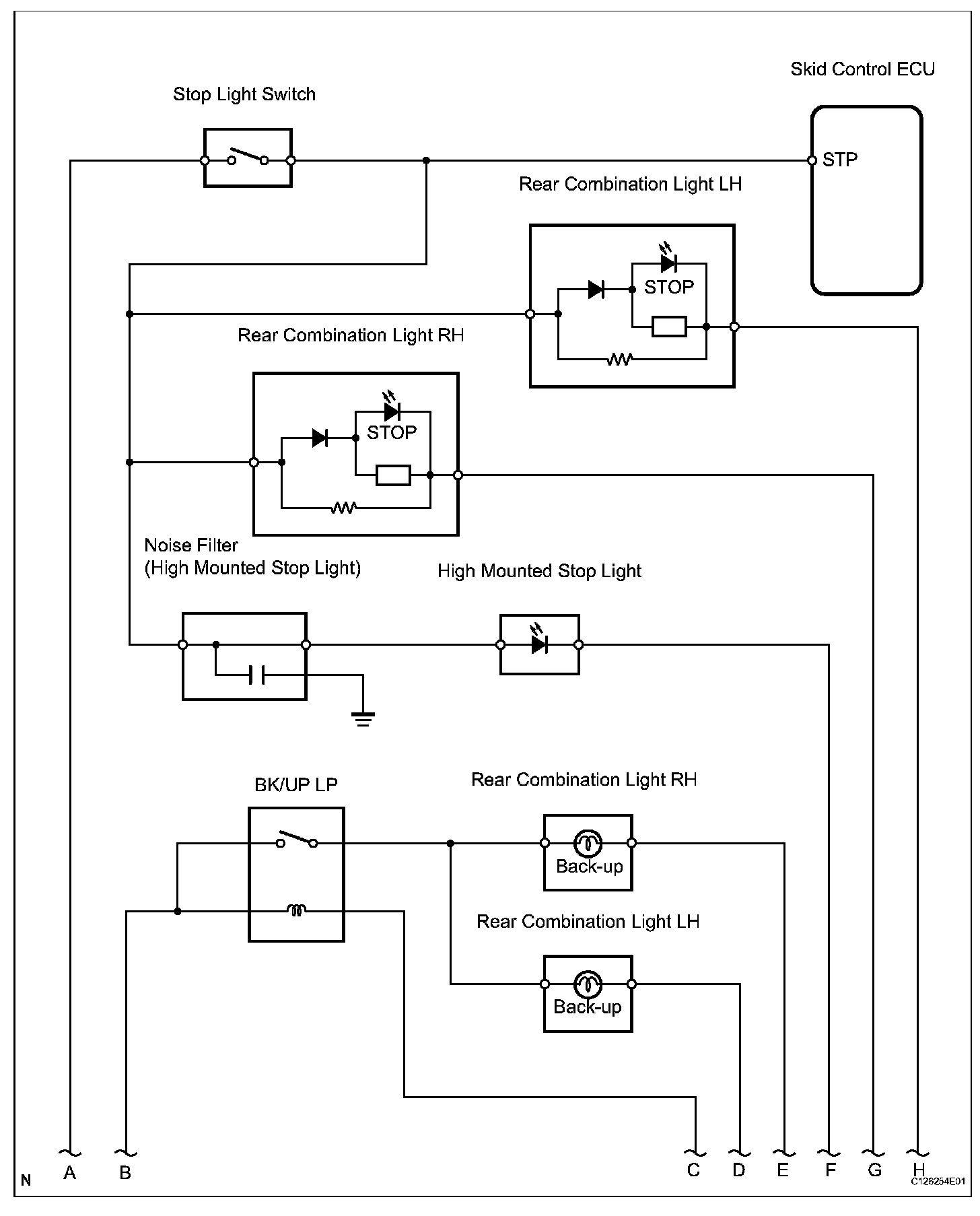 Skid Control ECU

Stop Light Switch

STP

Rear Combination Light LH

STOP

Rear Combination Light RH

STOP

Noise Filter
(High Mounted Stop Light)

High Mounted Stop Light

BK/UP LP

Rear Combination Light RH

Back-up

Rear Combination Light LH

Back-up

N A B C D E F G H

C126254E01