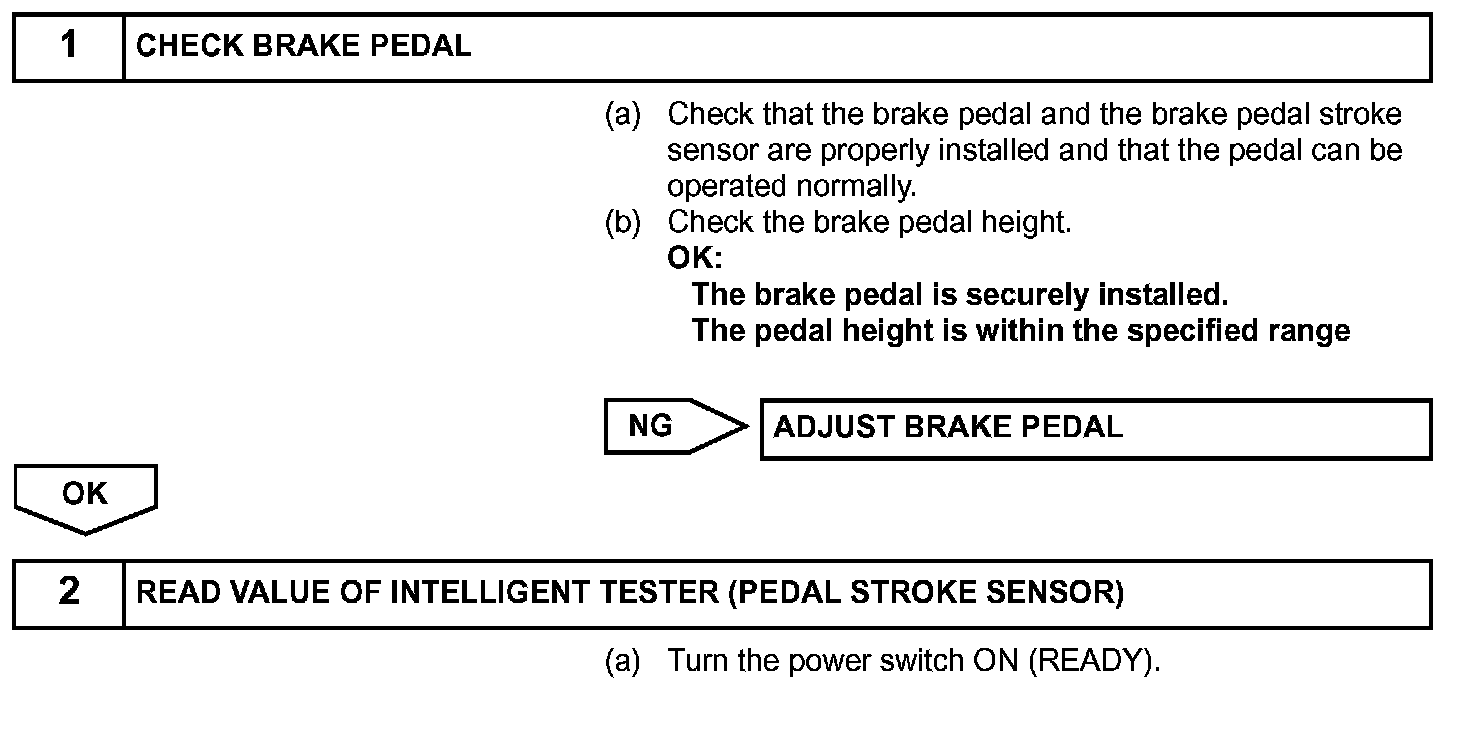 1 CHECK BRAKE PEDAL

(a) Check that the brake pedal and the brake pedal stroke sensor are properly installed and that the pedal can be operated normally.
(b) Check the brake pedal height.
OK:
The brake pedal is securely installed.
The pedal height is within the specified range

NG ADJUST BRAKE PEDAL

OK

2 READ VALUE OF INTELLIGENT TESTER (PEDAL STROKE SENSOR)

(a) Turn the power switch ON (READY).