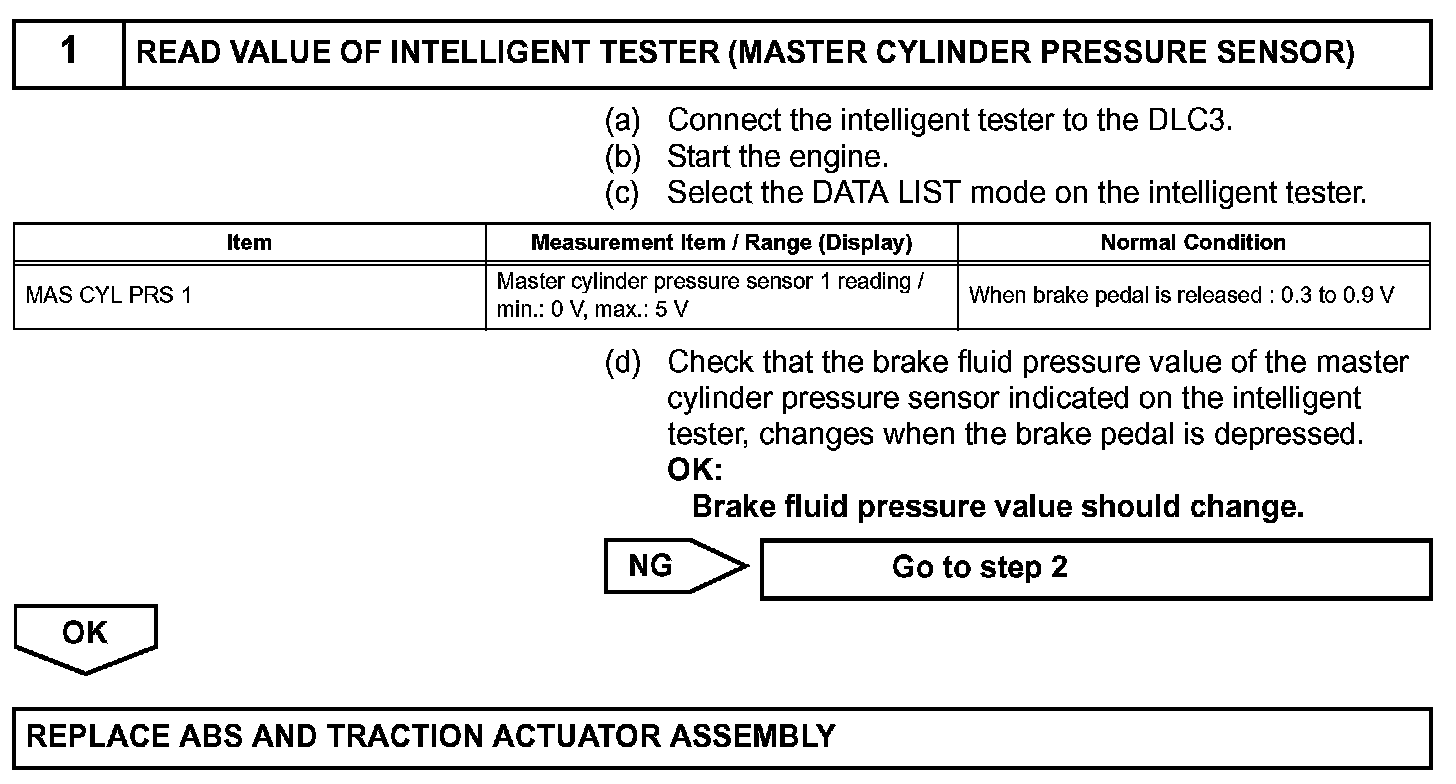 1 READ VALUE OF INTELLIGENT TESTER (MASTER CYLINDER PRESSURE SENSOR)

(a) Connect the intelligent tester to the DLC3.
(b) Start the engine.
(c) Select the DATA LIST mode on the intelligent tester.

| Item | Measurement Item / Range (Display) | Normal Condition |
|---|---|---|
| MAS CYL PRS 1 | Master cylinder pressure sensor 1 reading / min.: 0 V, max.: 5 V | When brake pedal is released : 0.3 to 0.9 V |

(d) Check that the brake fluid pressure value of the master cylinder pressure sensor indicated on the intelligent tester, changes when the brake pedal is depressed.
OK:
Brake fluid pressure value should change.

NG

Go to step 2

OK

REPLACE ABS AND TRACTION ACTUATOR ASSEMBLY