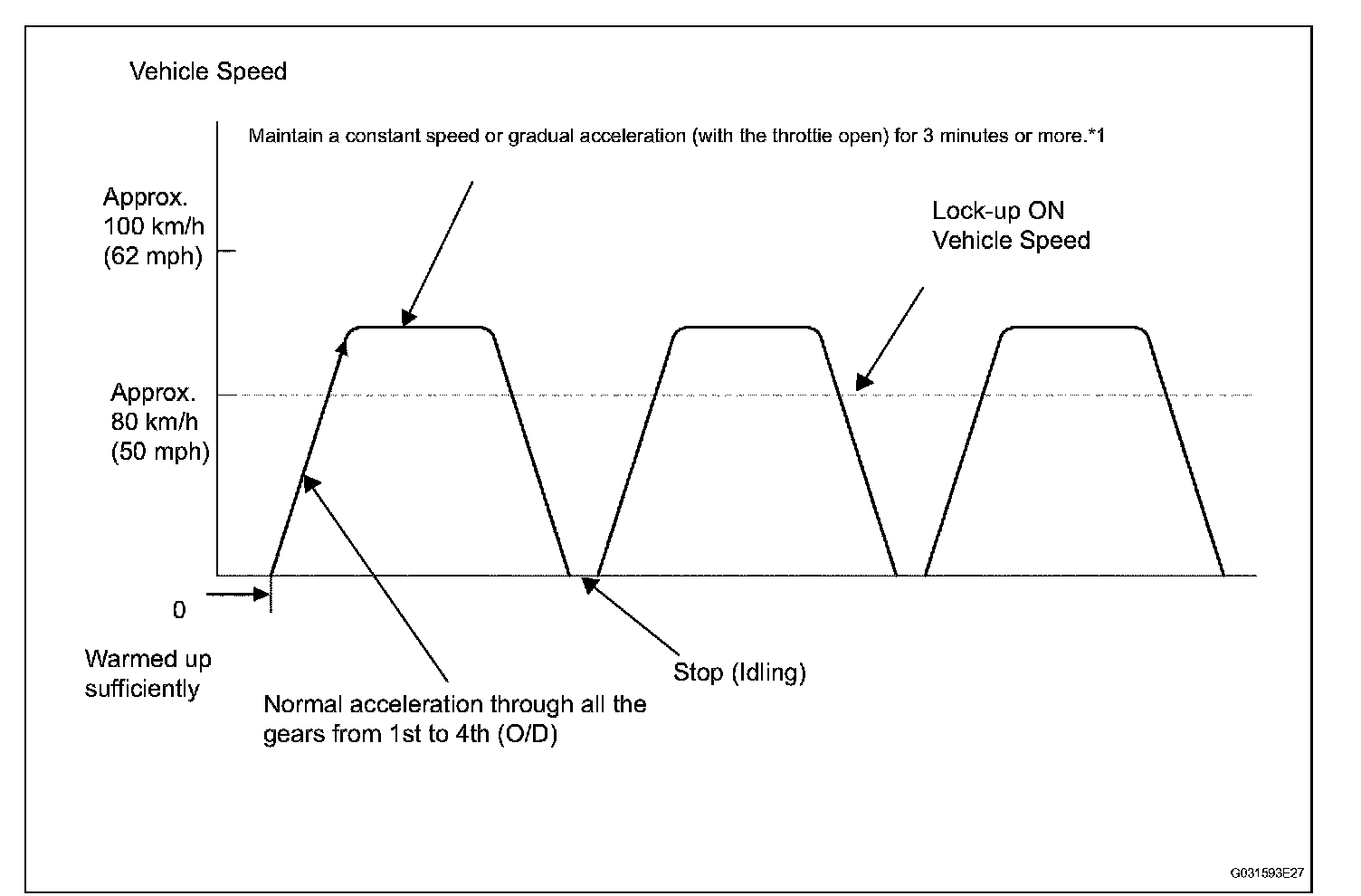 Vehicle Speed

Maintain a constant speed or gradual acceleration (with the throttie open) for 3 minutes or more.*1

Approx. 100 km/h (62 mph)

Lock-up ON Vehicle Speed

Approx. 80 km/h (50 mph)

0

Warmed up sufficiently

Normal acceleration through all the gears from 1st to 4th (O/D)

Stop (Idling)

G031593E27