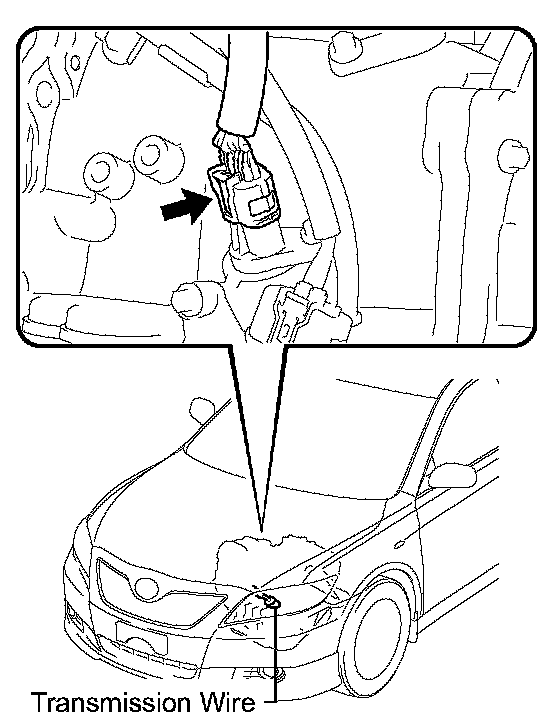 Transmission Wire