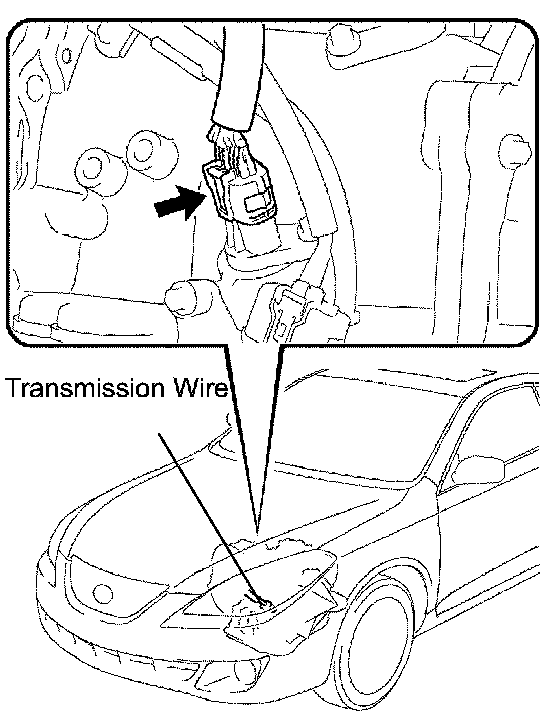 Transmission Wire