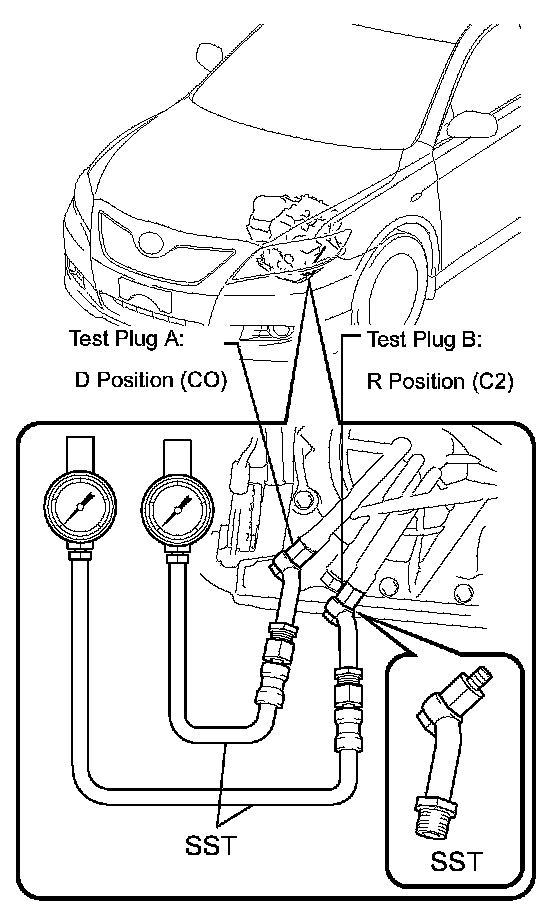 Test Plug A:
D Position (CO)

Test Plug B:
R Position (C2)

SST

SST