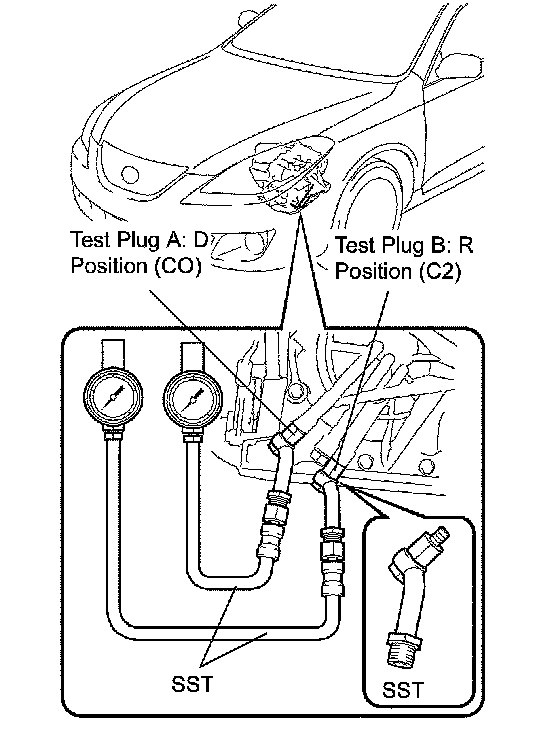 Test Plug A: D Position (CO)

Test Plug B: R Position (C2)

SST

SST