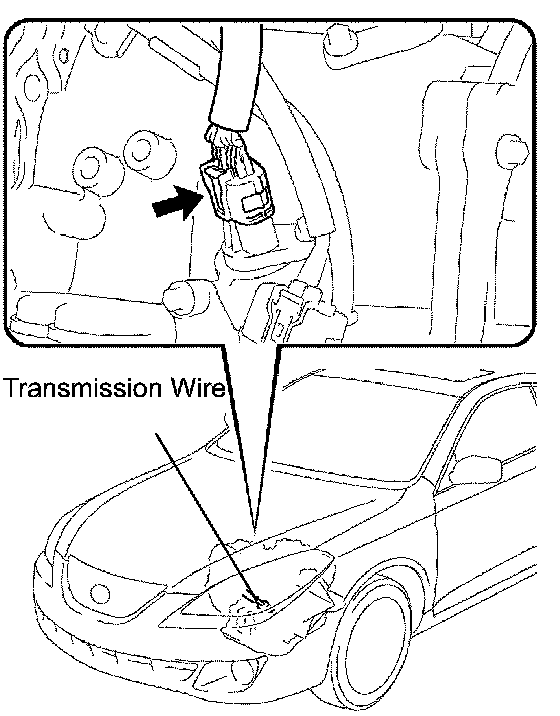 Transmission Wire