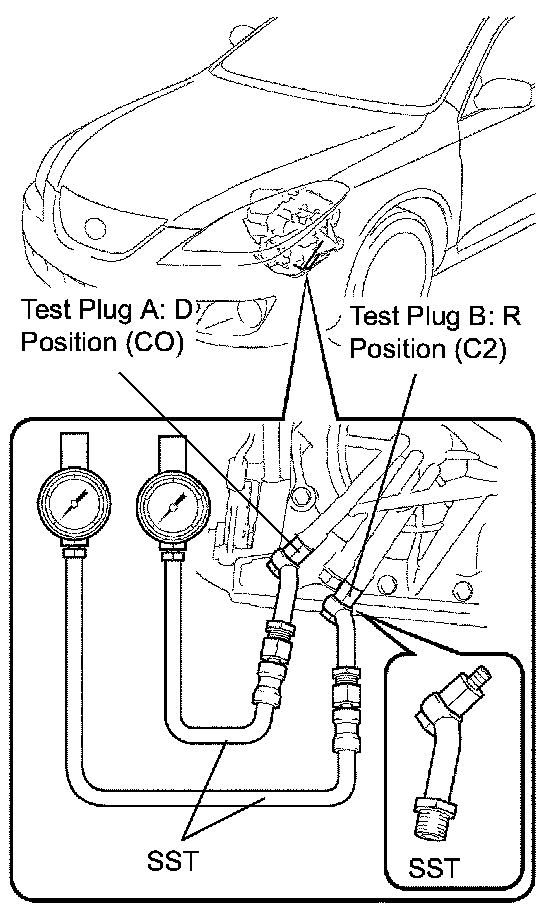 Test Plug A: D Position (CO)

Test Plug B: R Position (C2)

SST

SST