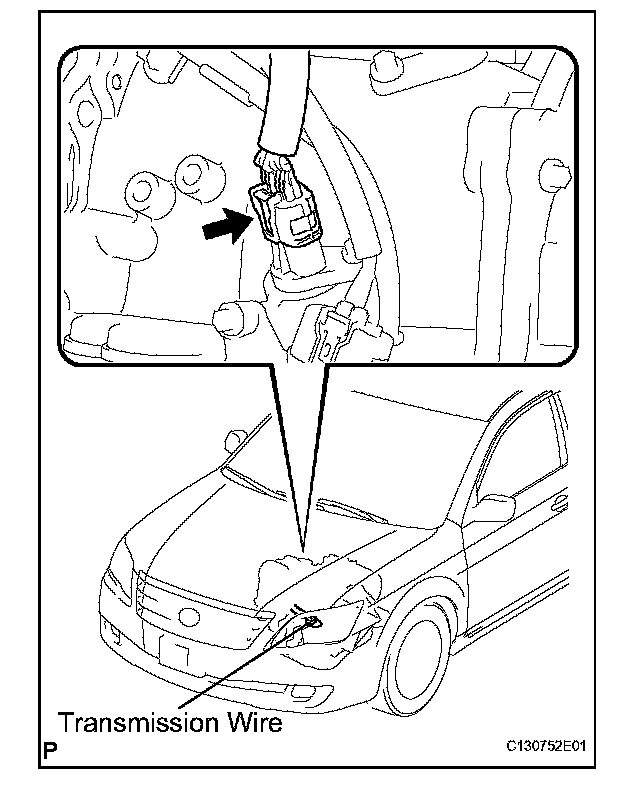 Transmission Wire

P

C130752E01