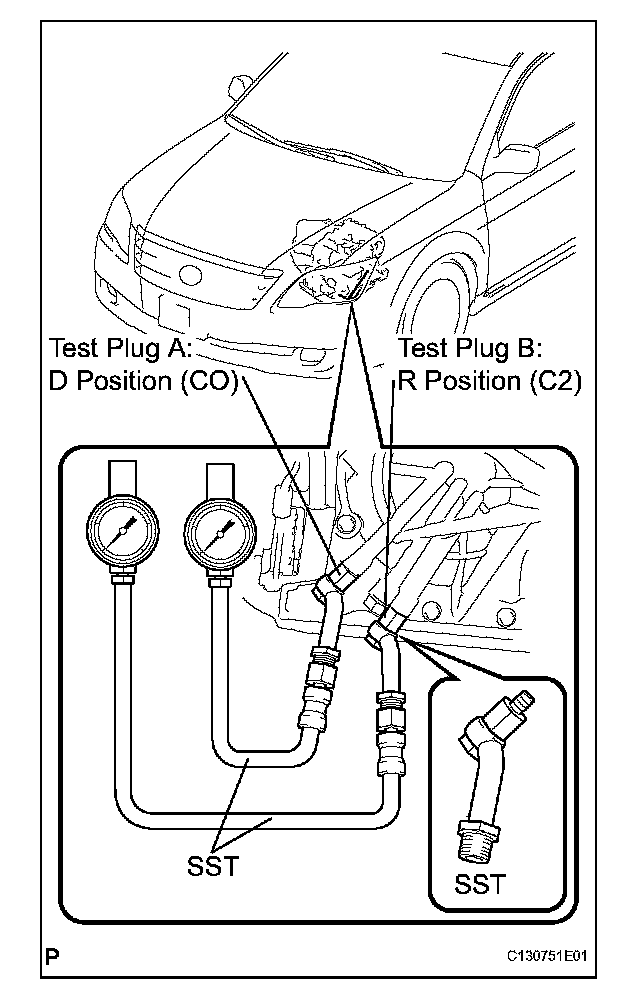 Test Plug A:
D Position (CO)

Test Plug B:
R Position (C2)

SST

SST

P

C130751E01