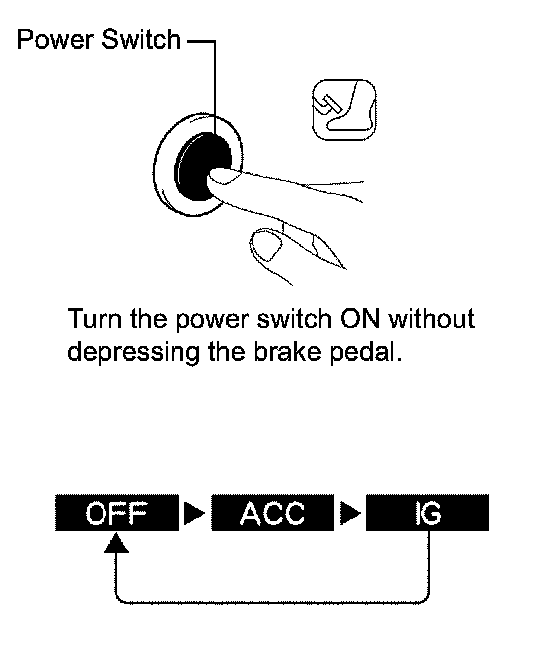 Power Switch

Turn the power switch ON without depressing the brake pedal.

OFF ▶ ACC ▶ IG