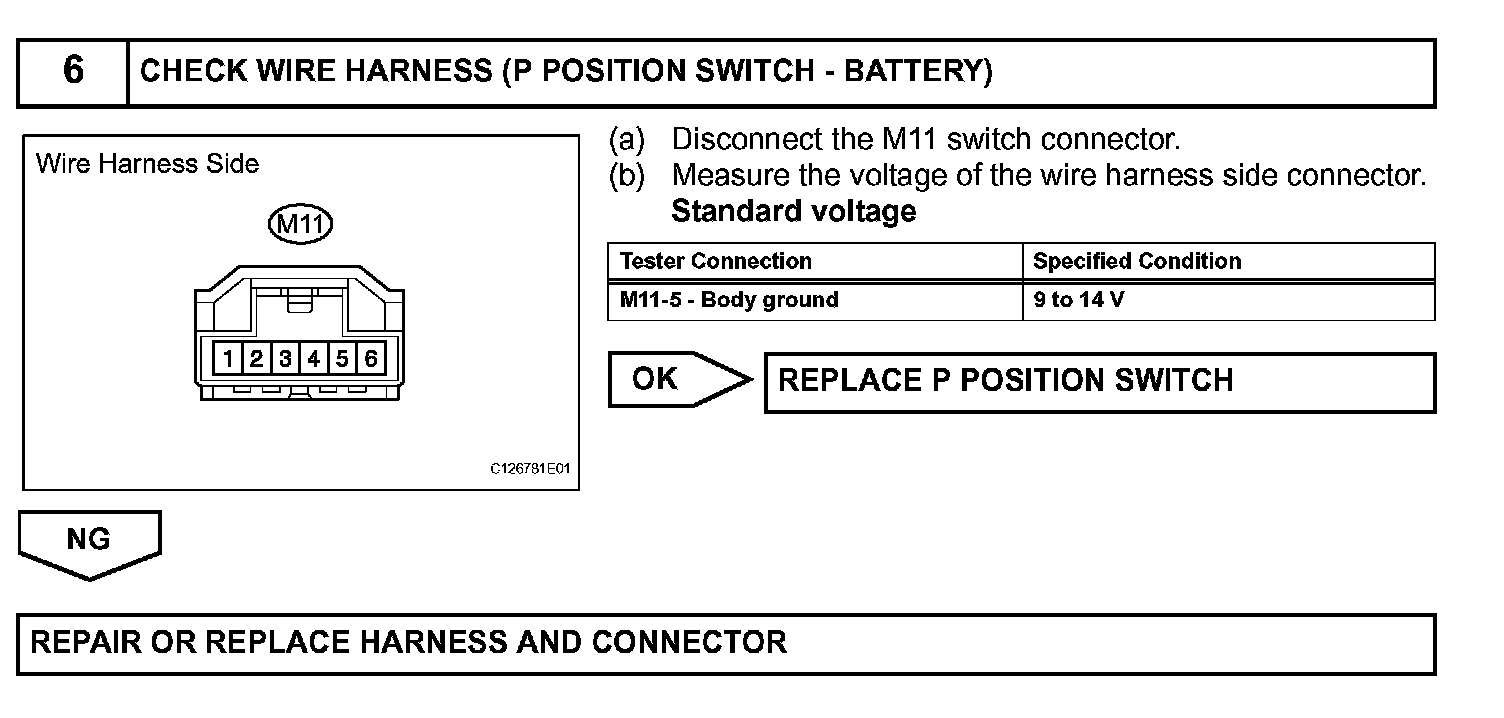 6 CHECK WIRE HARNESS (P POSITION SWITCH - BATTERY)

Wire Harness Side

M11

1 2 3 4 5 6

C126781E01

(a) Disconnect the M11 switch connector.
(b) Measure the voltage of the wire harness side connector.
Standard voltage

| Tester Connection | Specified Condition |
|---|---|
| M11-5 - Body ground | 9 to 14 V |

OK

REPLACE P POSITION SWITCH

NG

REPAIR OR REPLACE HARNESS AND CONNECTOR