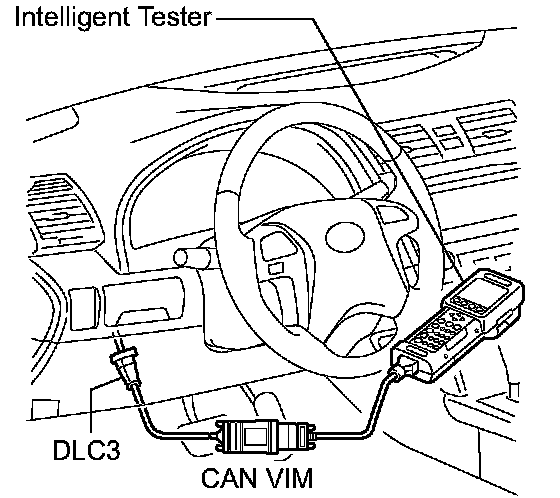 Intelligent Tester

DLC3

CAN VIM