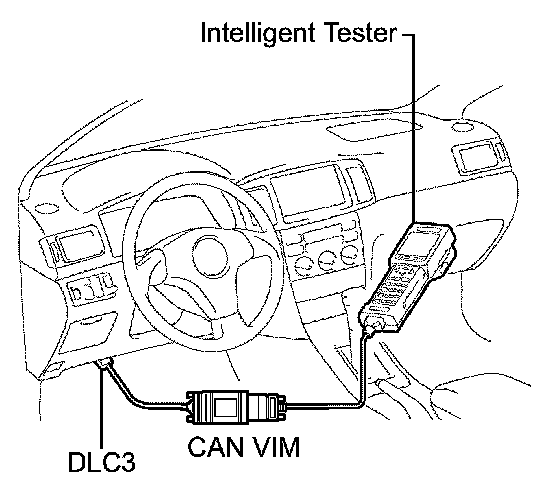 Intelligent Tester

CAN VIM

DLC3