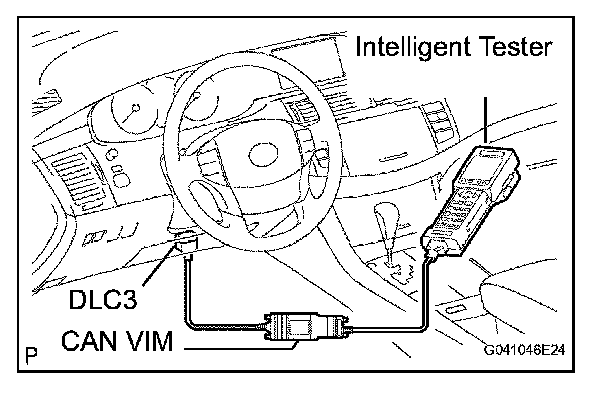 Intelligent Tester

DLC3

CAN VIM

P

G041046E24