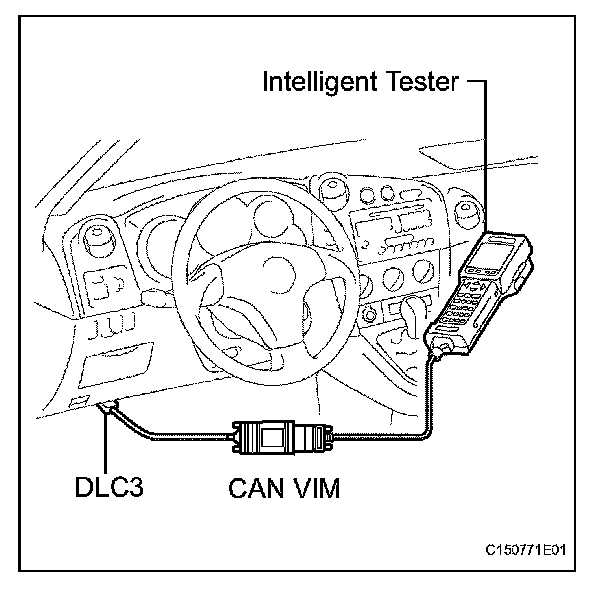 Intelligent Tester

DLC3

CAN VIM

C150771E01