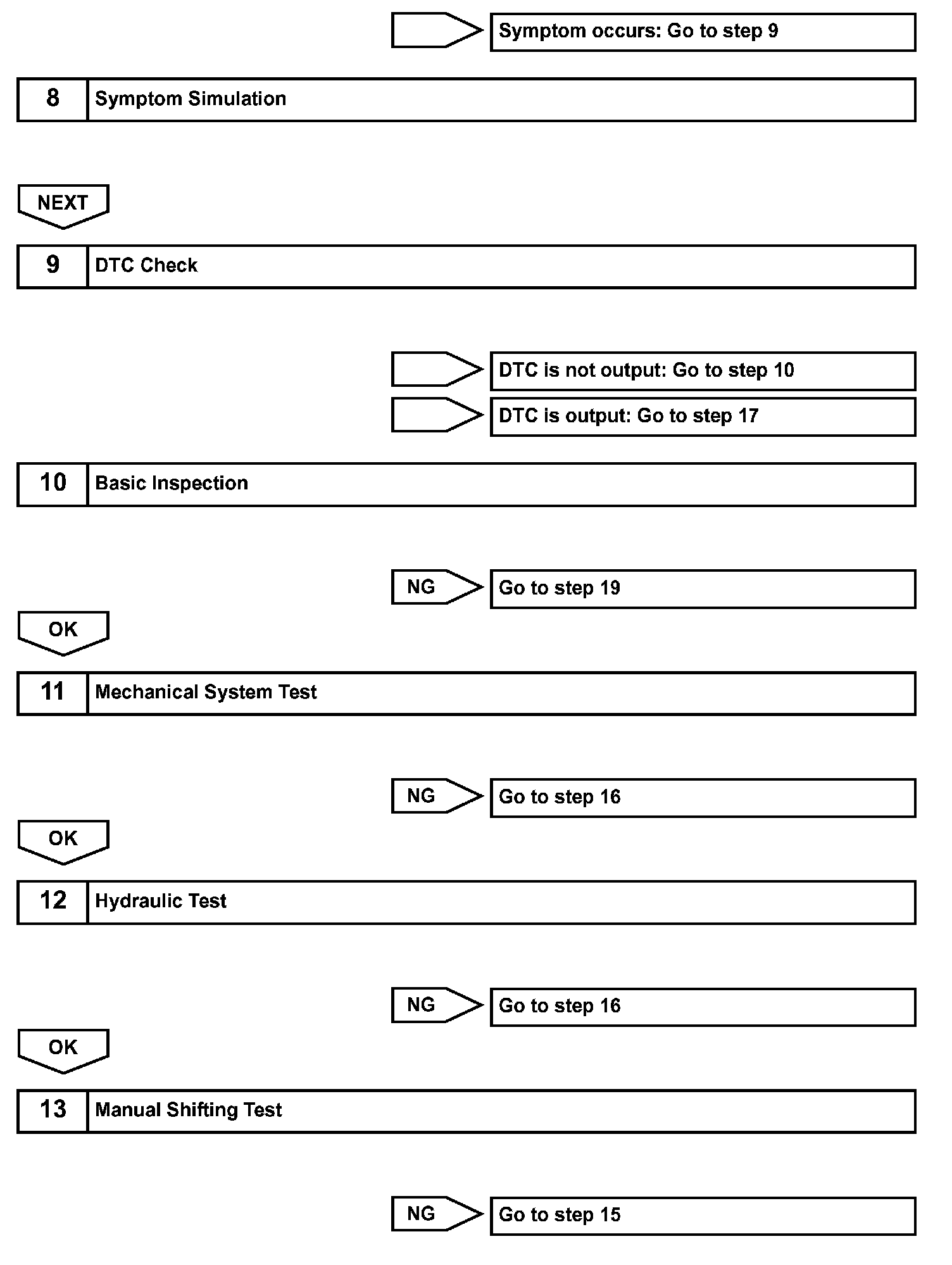 Symptom occurs: Go to step 9

8 Symptom Simulation

NEXT

9 DTC Check

DTC is not output: Go to step 10

DTC is output: Go to step 17

10 Basic Inspection

NG Go to step 19

OK

11 Mechanical System Test

NG Go to step 16

OK

12 Hydraulic Test

NG Go to step 16

OK

13 Manual Shifting Test

NG Go to step 15