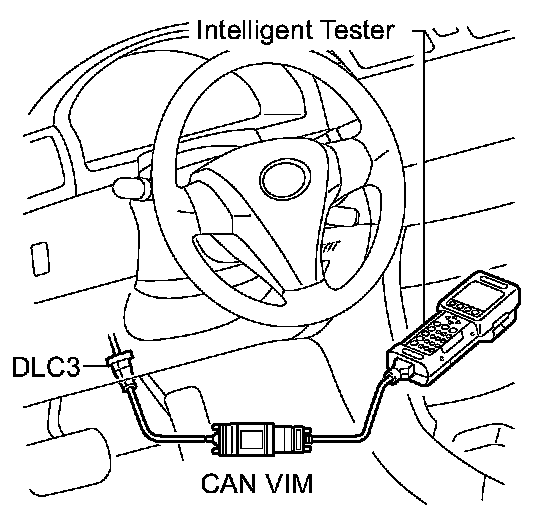 Intelligent Tester

DLC3

CAN VIM