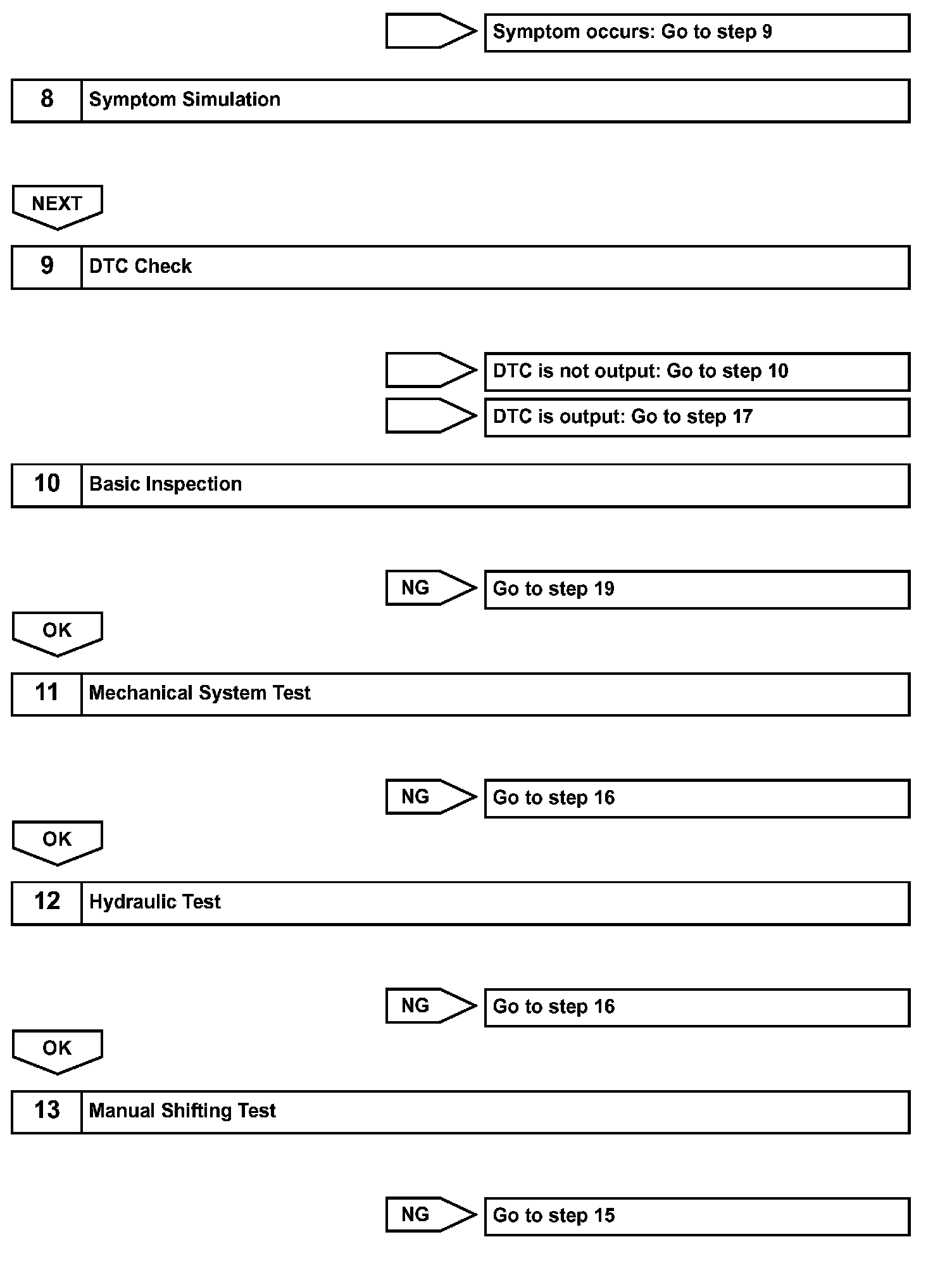 Symptom occurs: Go to step 9

8 Symptom Simulation

NEXT

9 DTC Check

DTC is not output: Go to step 10

DTC is output: Go to step 17

10 Basic Inspection

NG Go to step 19

OK

11 Mechanical System Test

NG Go to step 16

OK

12 Hydraulic Test

NG Go to step 16

OK

13 Manual Shifting Test

NG Go to step 15