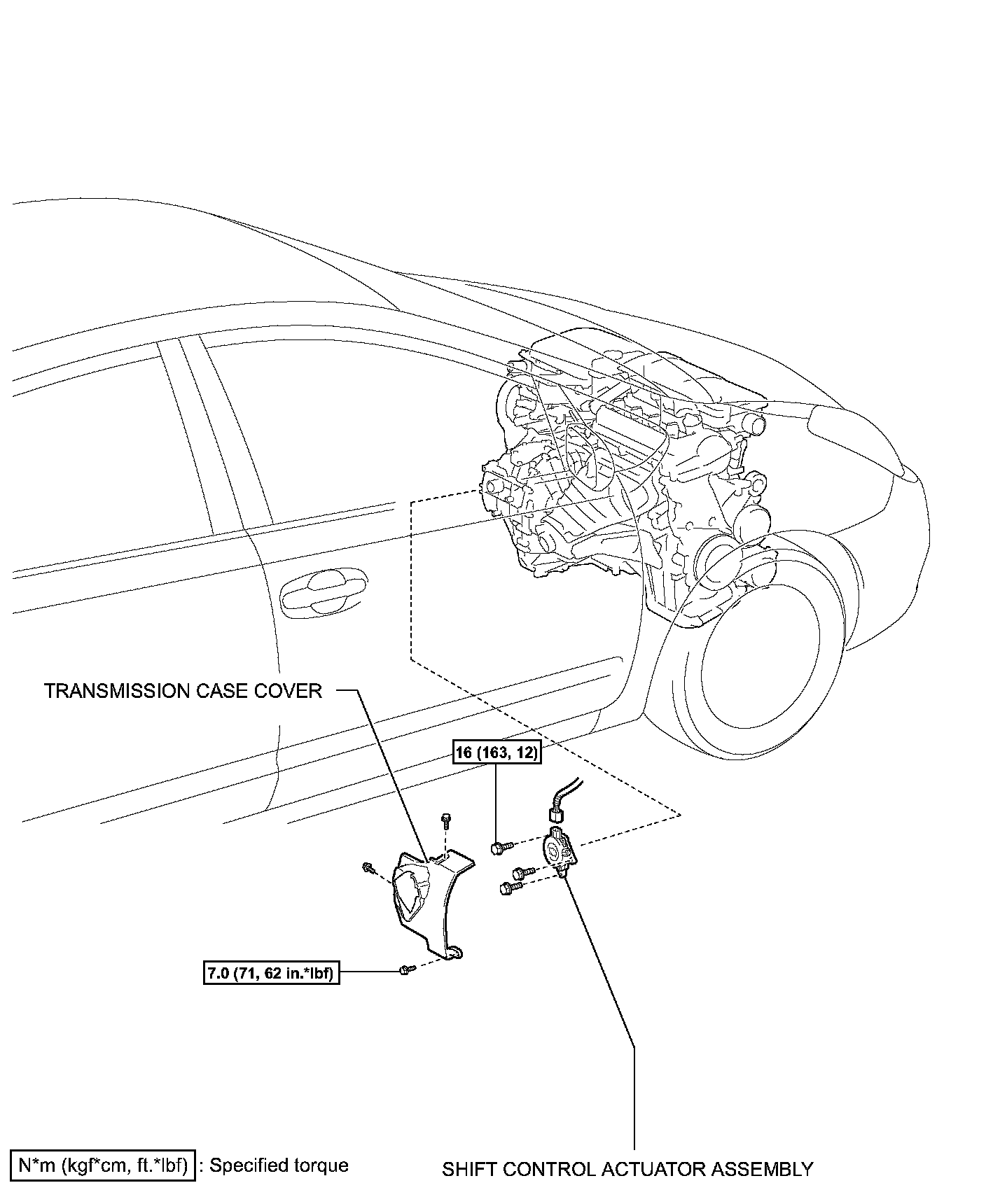 TRANSMISSION CASE COVER

16 (163, 12)

7.0 (71, 62 in.*lbf)

N*m (kgf*cm, ft.*lbf) : Specified torque

SHIFT CONTROL ACTUATOR ASSEMBLY