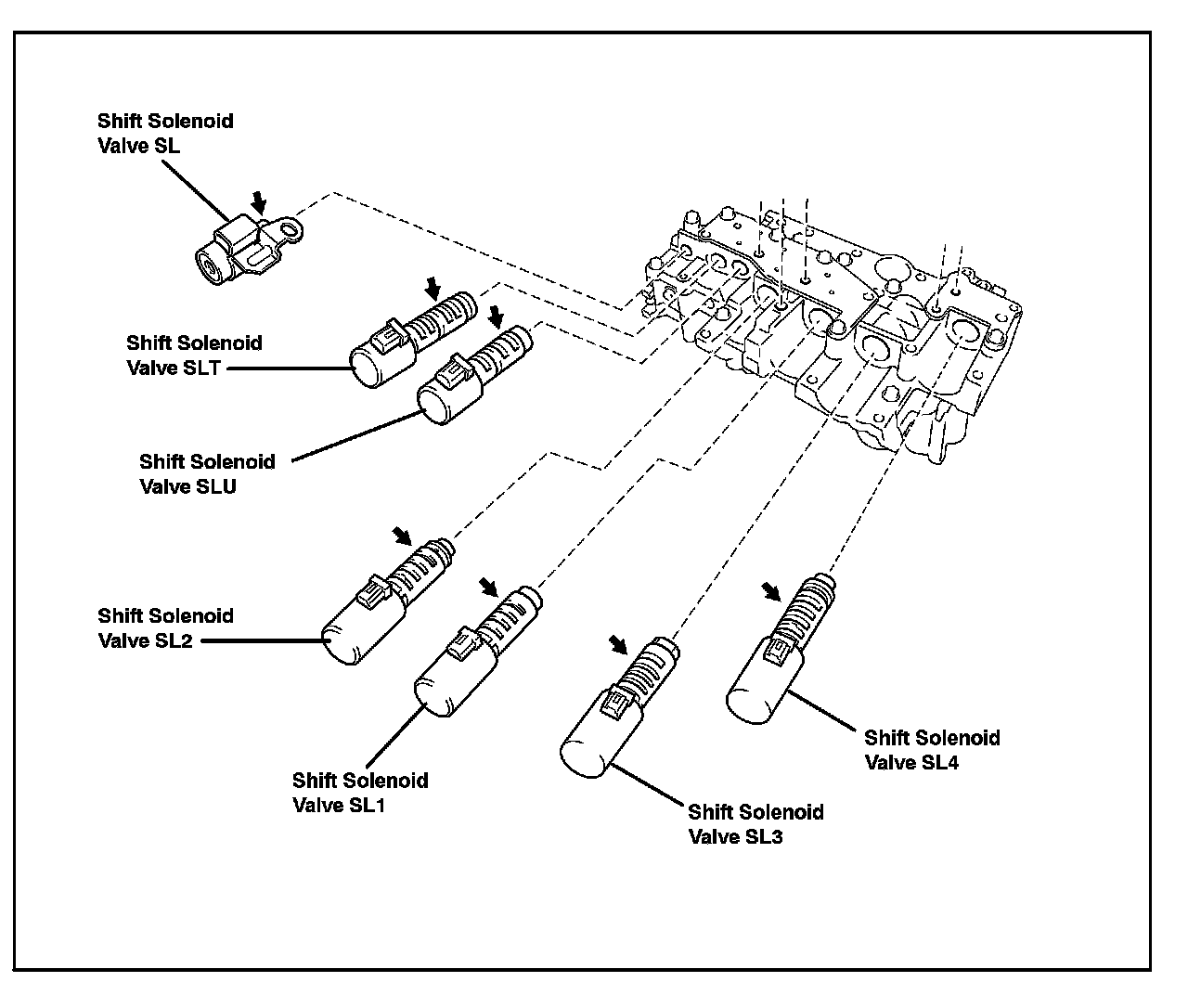 Shift Solenoid Valve SL

Shift Solenoid Valve SLT

Shift Solenoid Valve SLU

Shift Solenoid Valve SL2

Shift Solenoid Valve SL1

Shift Solenoid Valve SL3

Shift Solenoid Valve SL4