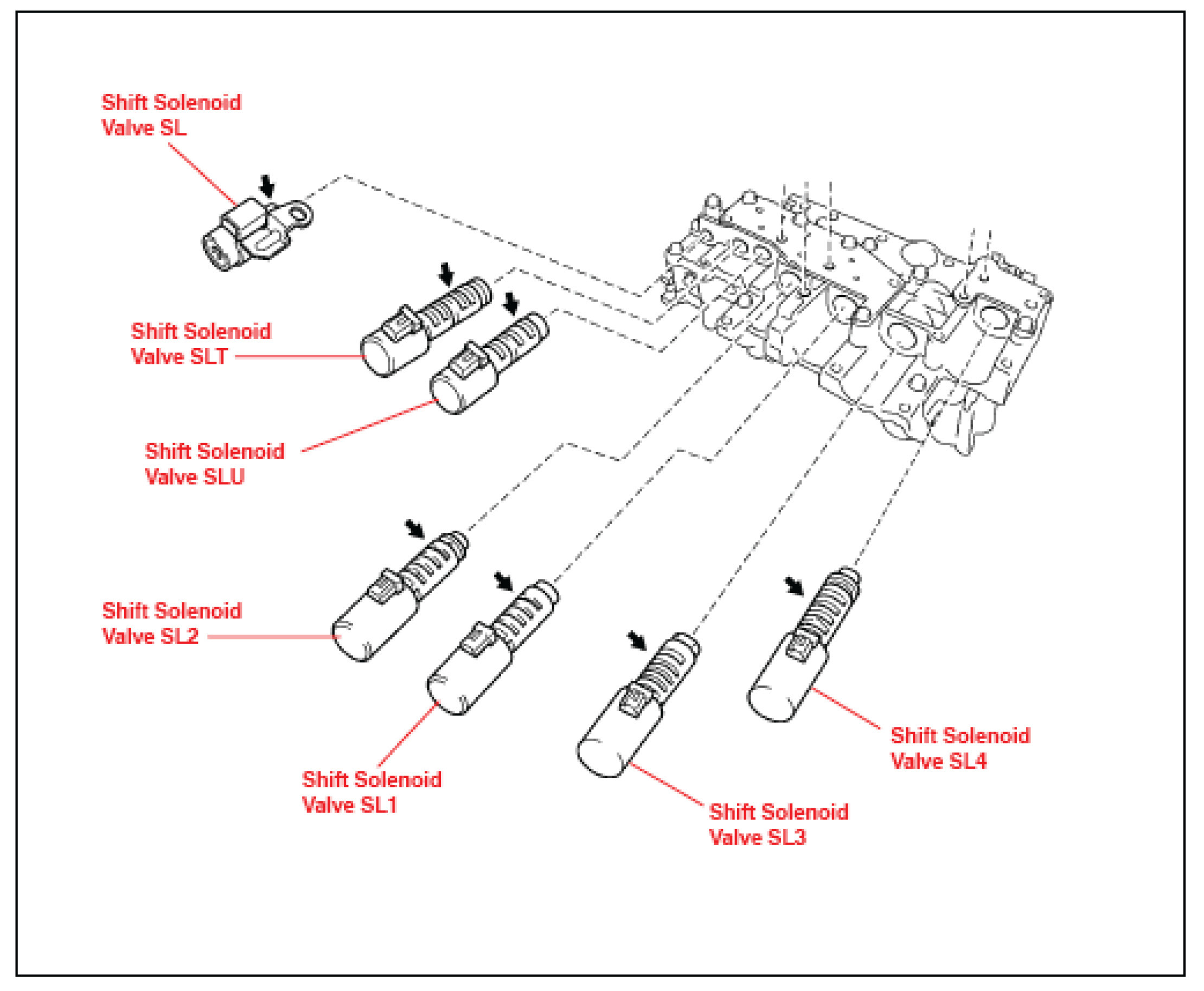 Shift Solenoid Valve SL

Shift Solenoid Valve SLT

Shift Solenoid Valve SLU

Shift Solenoid Valve SL2

Shift Solenoid Valve SL1

Shift Solenoid Valve SL3

Shift Solenoid Valve SL4