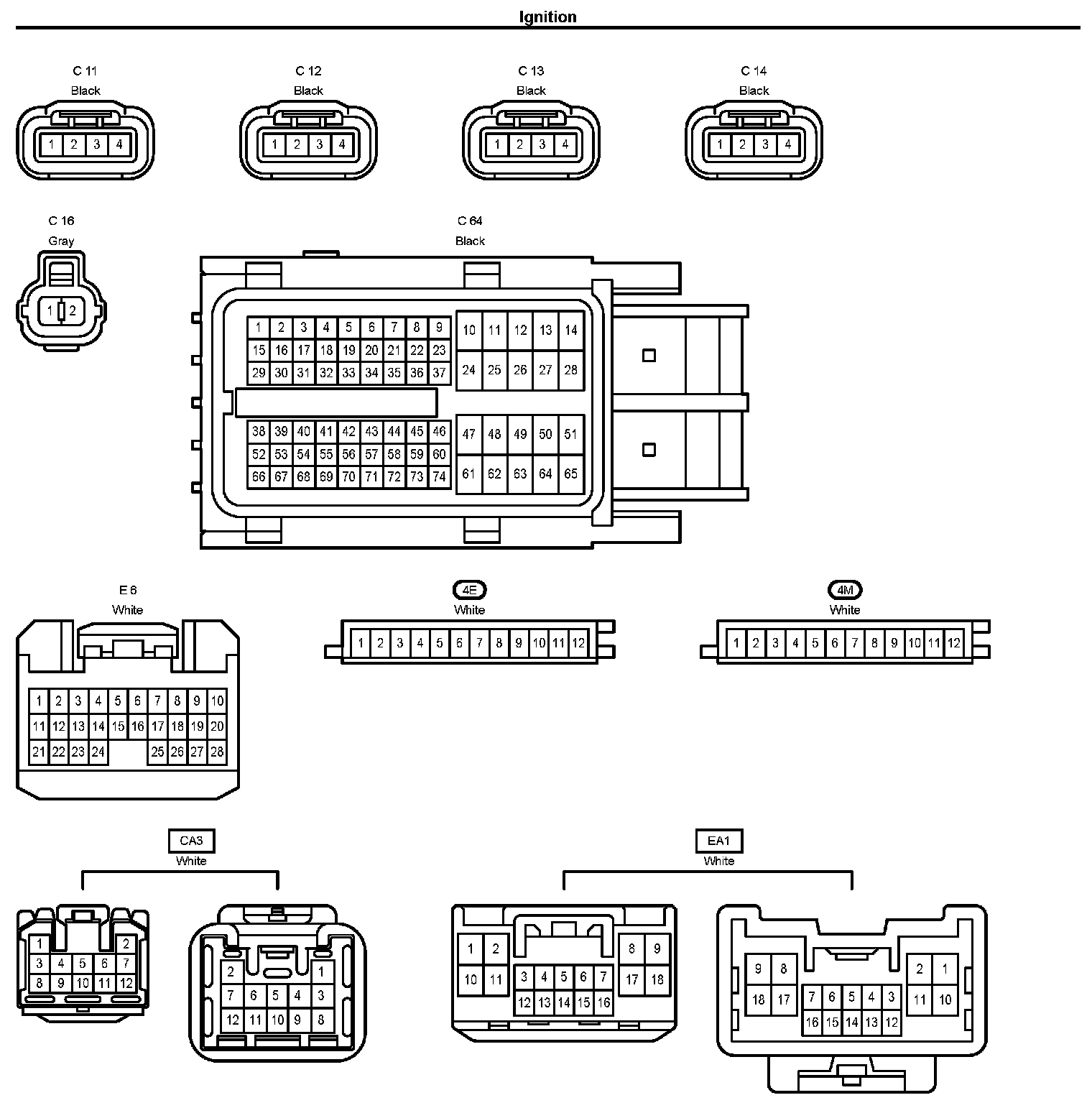 Ignition

C 11
Black
1 2 3 4

C 12
Black
1 2 3 4

C 13
Black
1 2 3 4

C 14
Black
1 2 3 4

C 16
Gray
1 2

C 64
Black
1 2 3 4 5 6 7 8 9
15 16 17 18 19 20 21 22 23
29 30 31 32 33 34 35 36 37
10 11 12 13 14
24 25 26 27 28
38 39 40 41 42 43 44 45 46
52 53 54 55 56 57 58 59 60
66 67 68 69 70 71 72 73 74
47 48 49 50 51
61 62 63 64 65

E 6
White
1 2 3 4 5 6 7 8 9 10
11 12 13 14 15 16 17 18 19 20
21 22 23 24 25 26 27 28

4E
White
1 2 3 4 5 6 7 8 9 10 11 12

4M
White
1 2 3 4 5 6 7 8 9 10 11 12

CA3
White
1 2
3 4 5 6 7
8 9 10 11 12
2 1
7 6 5 4 3
12 11 10 9 8

EA1
White
1 2 10 11
3 4 5 6 7
12 13 14 15 16
8 9 17 18
9 8 18 17
7 6 5 4 3
16 15 14 13 12
2 1 11 10