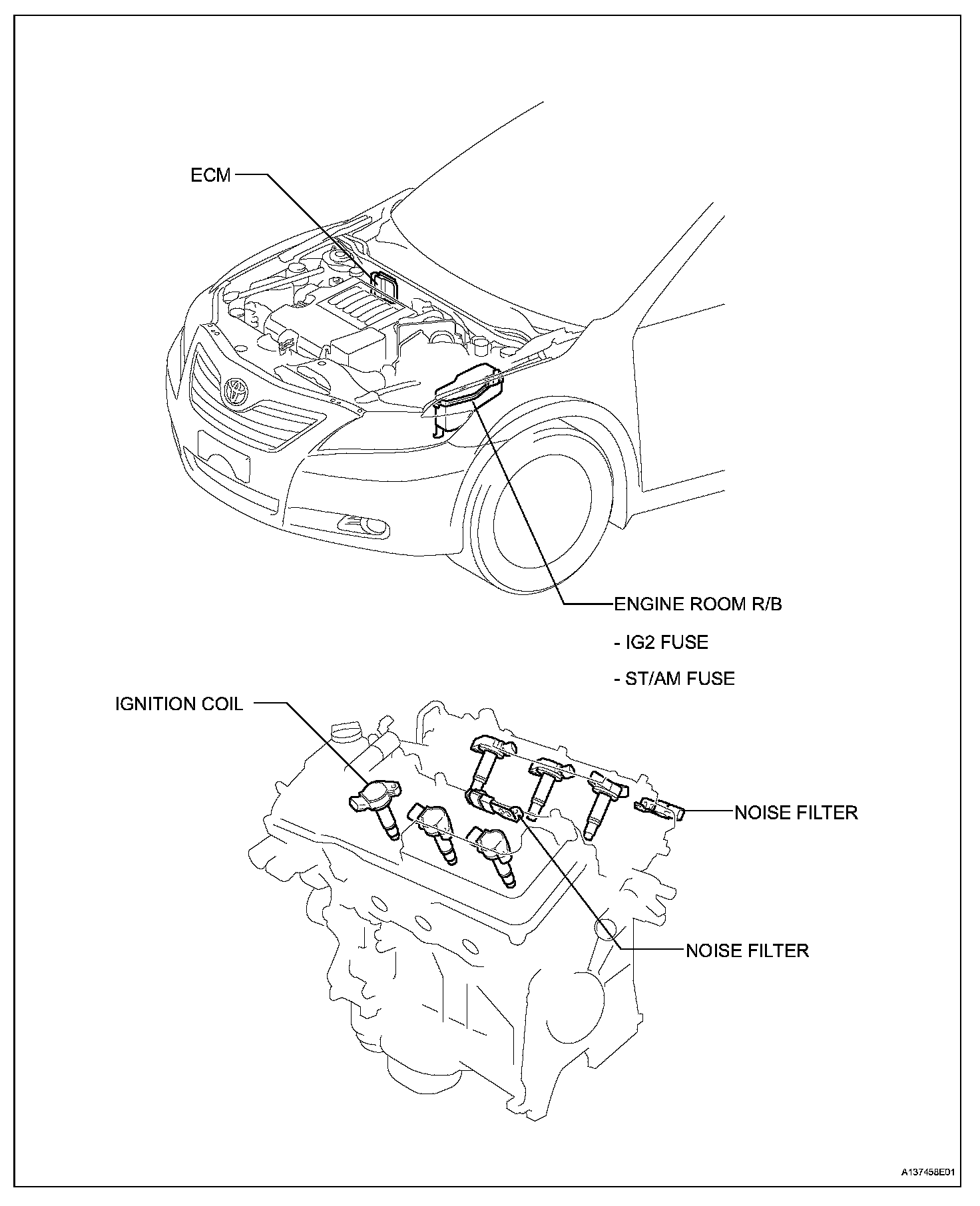 ECM

ENGINE ROOM R/B

- IG2 FUSE

- ST/AM FUSE

IGNITION COIL

NOISE FILTER

NOISE FILTER

A137458E01