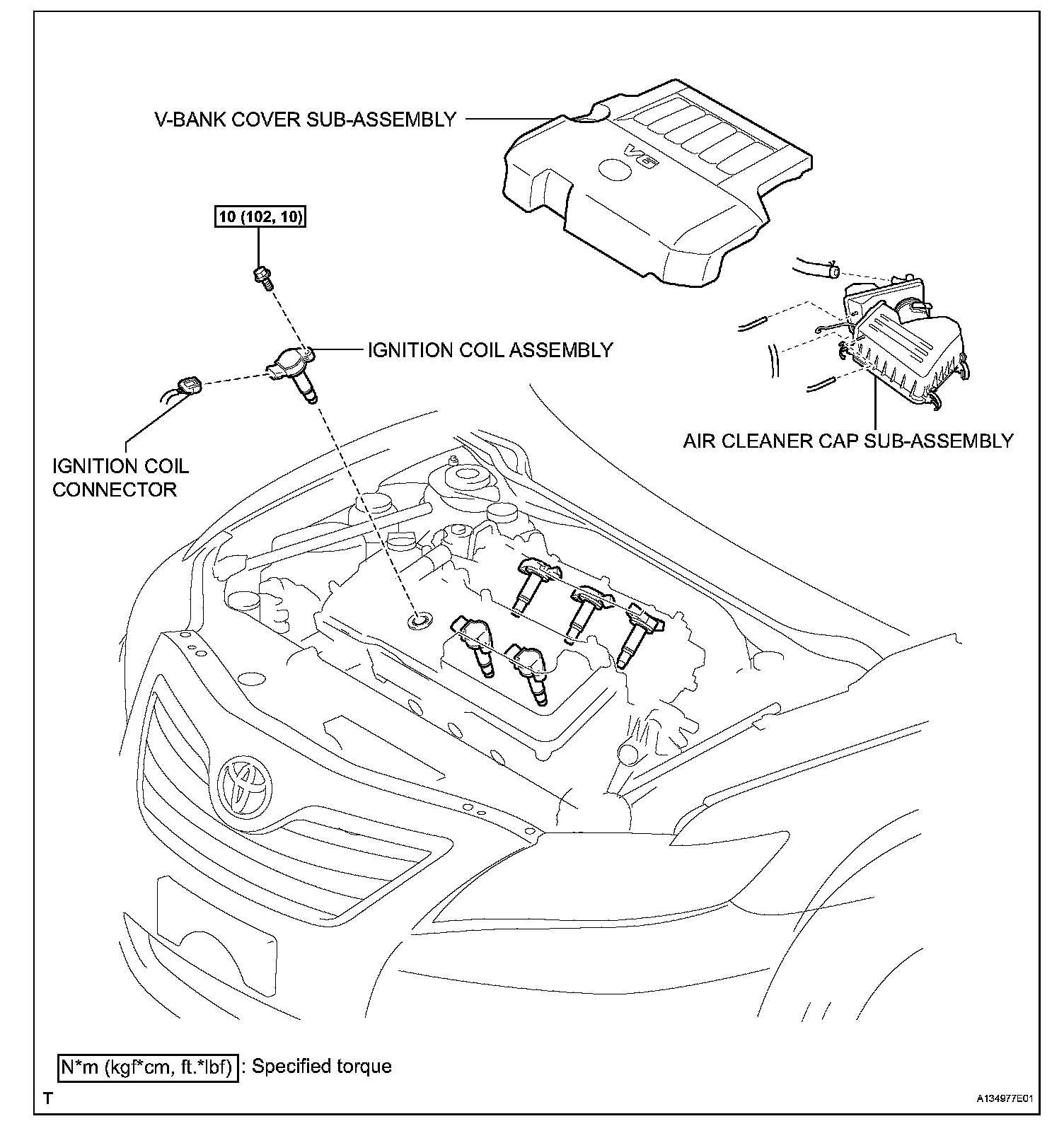 V-BANK COVER SUB-ASSEMBLY

V6

10 (102, 10)

IGNITION COIL ASSEMBLY

IGNITION COIL CONNECTOR

AIR CLEANER CAP SUB-ASSEMBLY

N*m (kgf*cm, ft.*lbf) : Specified torque

T

A134977E01