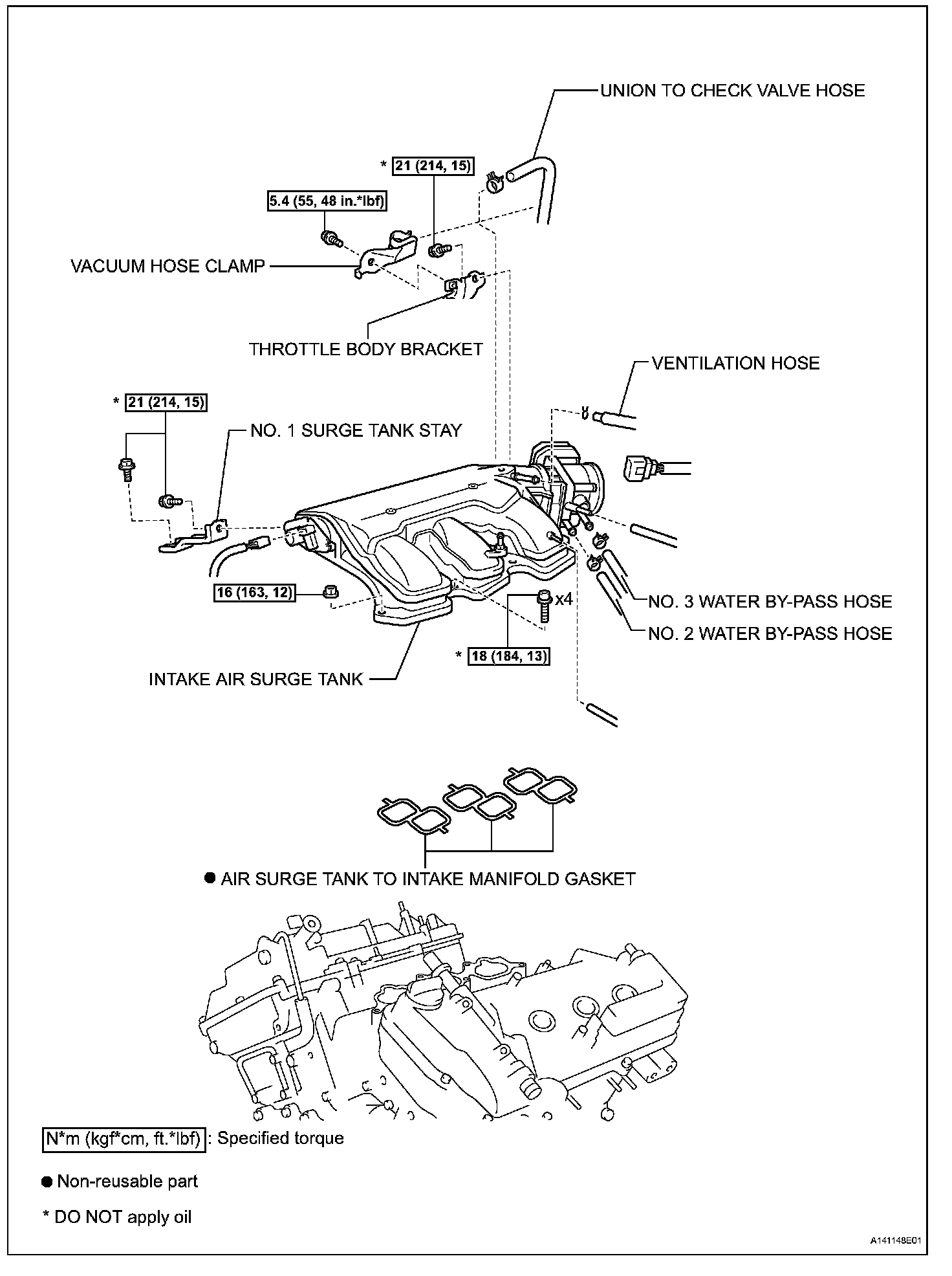 UNION TO CHECK VALVE HOSE

* 21 (214, 15)

5.4 (55, 48 in.*lbf)

VACUUM HOSE CLAMP

THROTTLE BODY BRACKET

VENTILATION HOSE

* 21 (214, 15)

NO. 1 SURGE TANK STAY

16 (163, 12)

x4

NO. 3 WATER BY-PASS HOSE

NO. 2 WATER BY-PASS HOSE

* 18 (184, 13)

INTAKE AIR SURGE TANK

● AIR SURGE TANK TO INTAKE MANIFOLD GASKET

N*m (kgf*cm, ft.*lbf) : Specified torque

● Non-reusable part

* DO NOT apply oil

A141148E01