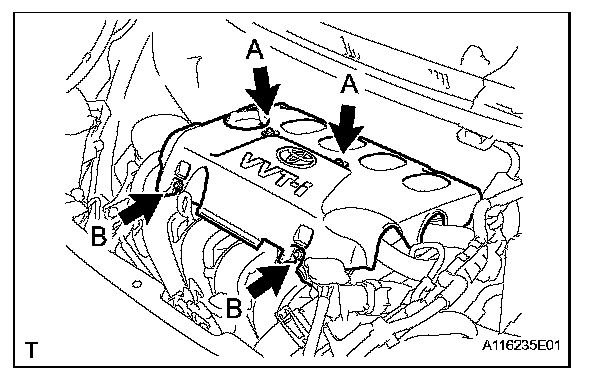 A
A
VVT-i
B
B
T
A116235E01