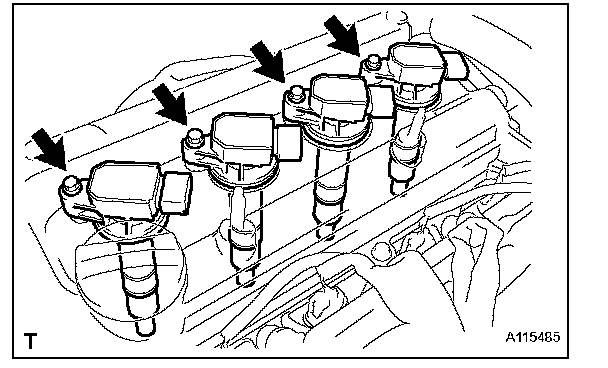 T

A115485