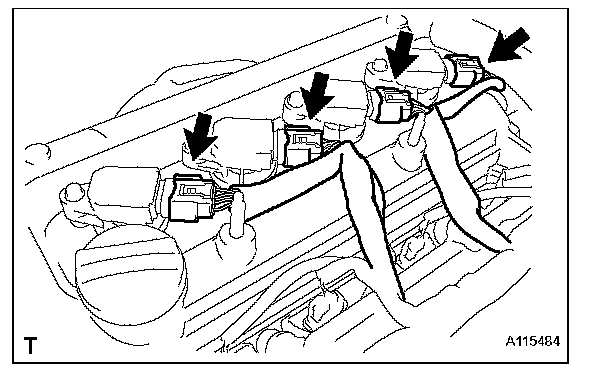 T

A115484