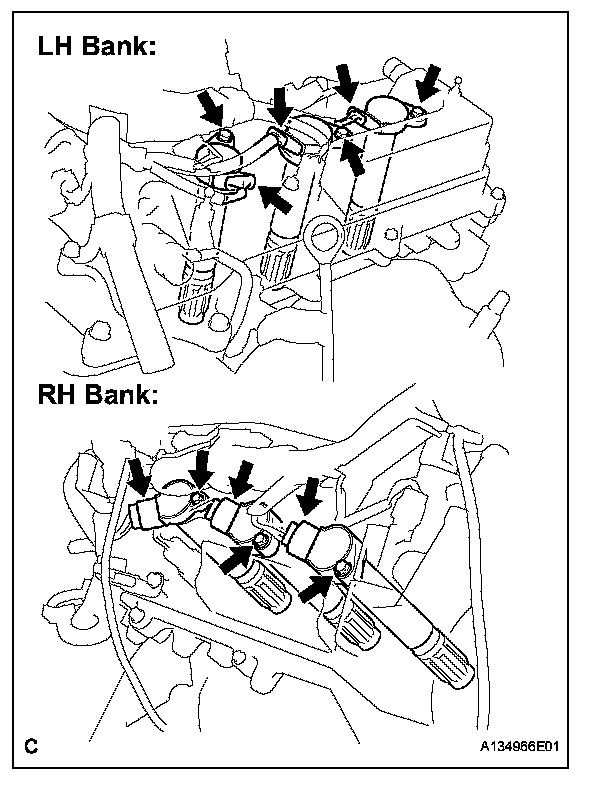 LH Bank:

RH Bank:

C

A134966E01