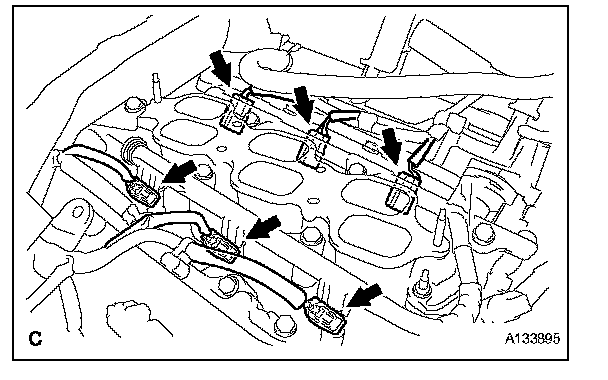 C

A133895