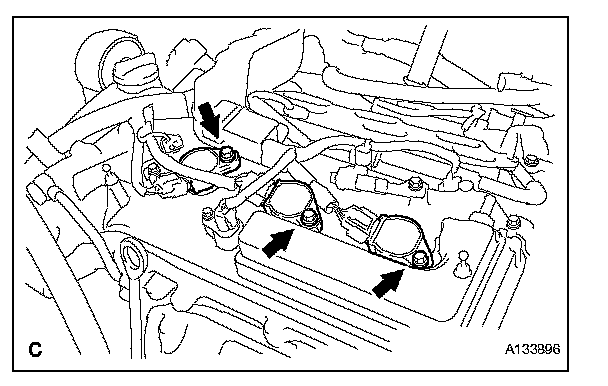 C

A133896