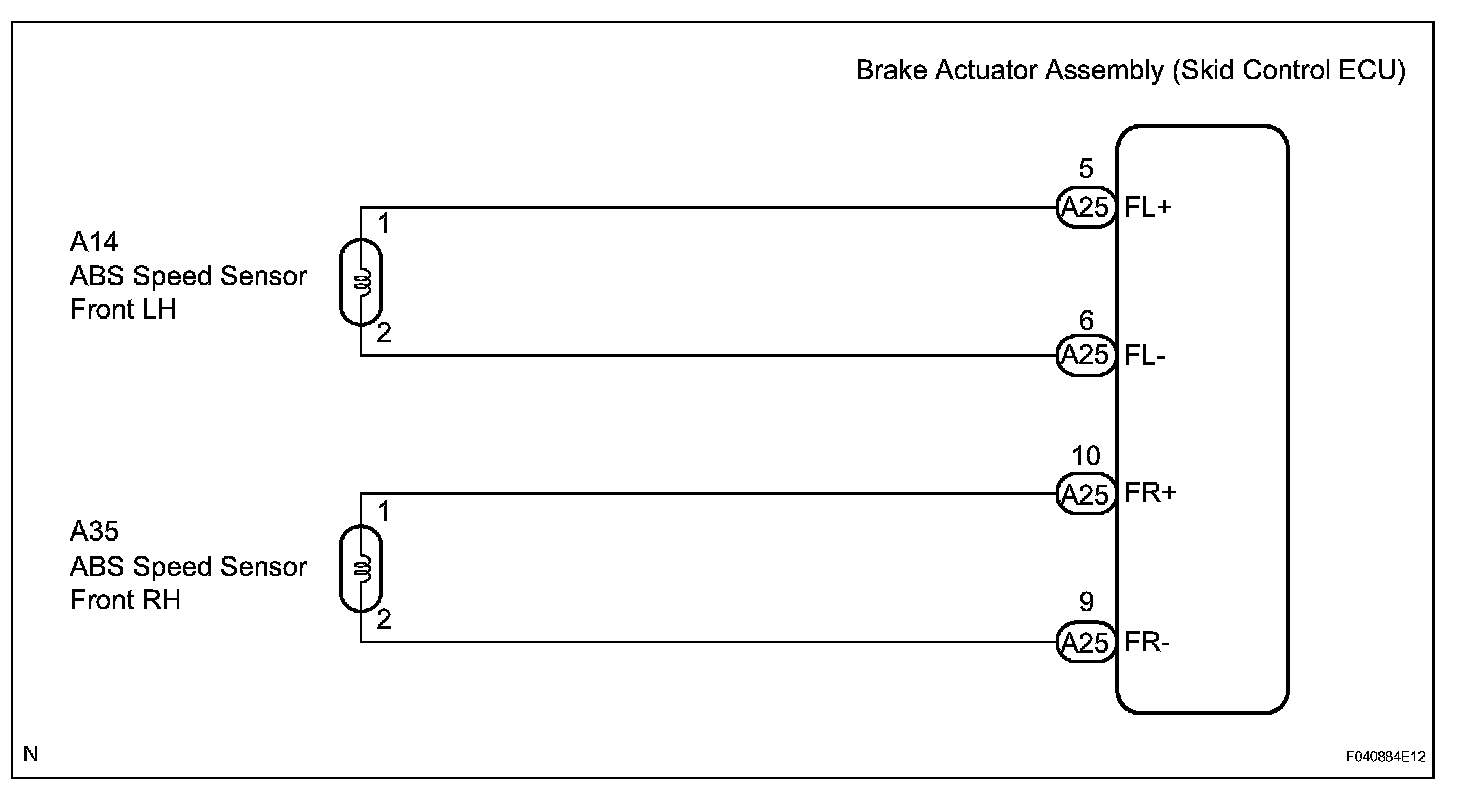 Brake Actuator Assembly (Skid Control ECU)

A14
ABS Speed Sensor
Front LH

1

2

5
A25 FL+

6
A25 FL-

A35
ABS Speed Sensor
Front RH

1

2

10
A25 FR+

9
A25 FR-

N

F040884E12