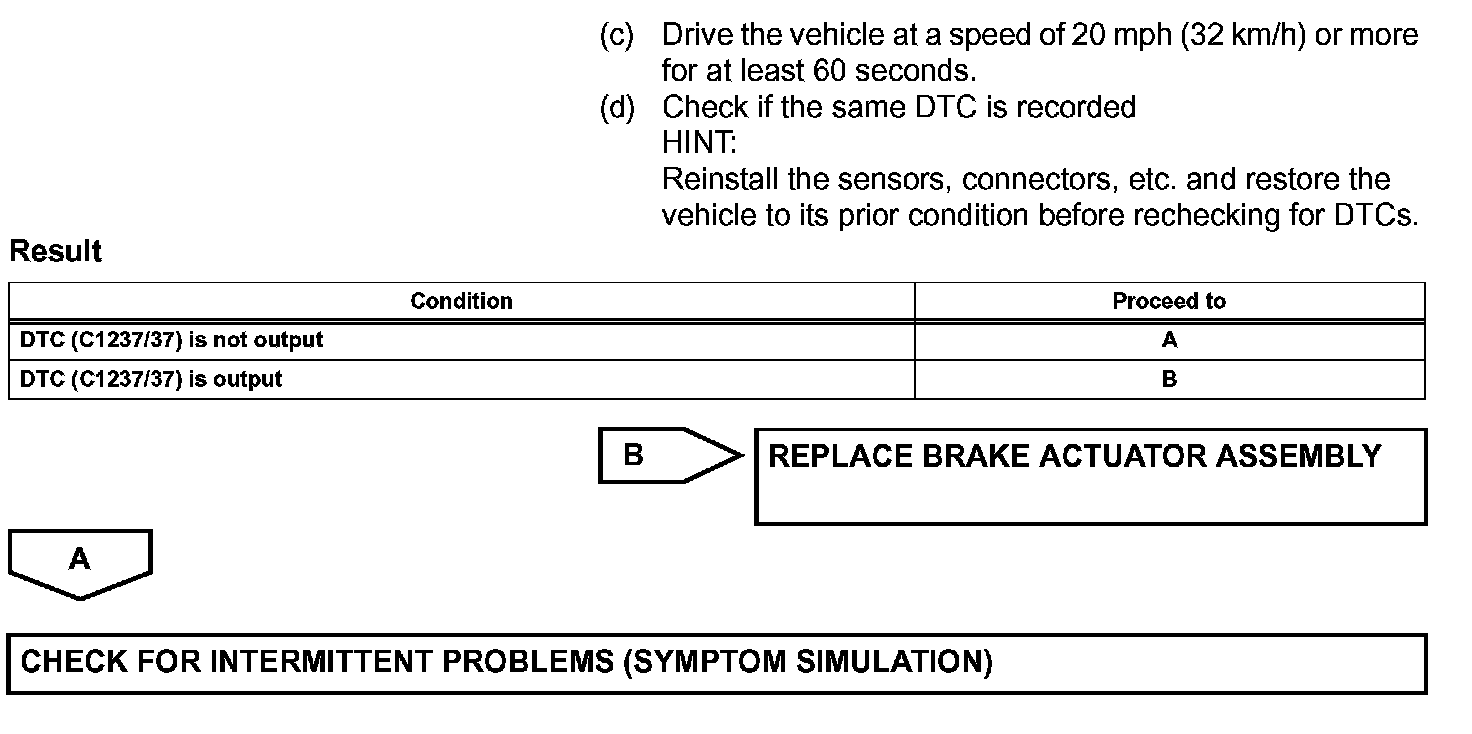 (c) Drive the vehicle at a speed of 20 mph (32 km/h) or more for at least 60 seconds.
(d) Check if the same DTC is recorded
HINT:
Reinstall the sensors, connectors, etc. and restore the vehicle to its prior condition before rechecking for DTCs.

Result

| Condition | Proceed to |
|---|---|
| DTC (C1237/37) is not output | A |
| DTC (C1237/37) is output | B |

B

REPLACE BRAKE ACTUATOR ASSEMBLY

A

CHECK FOR INTERMITTENT PROBLEMS (SYMPTOM SIMULATION)