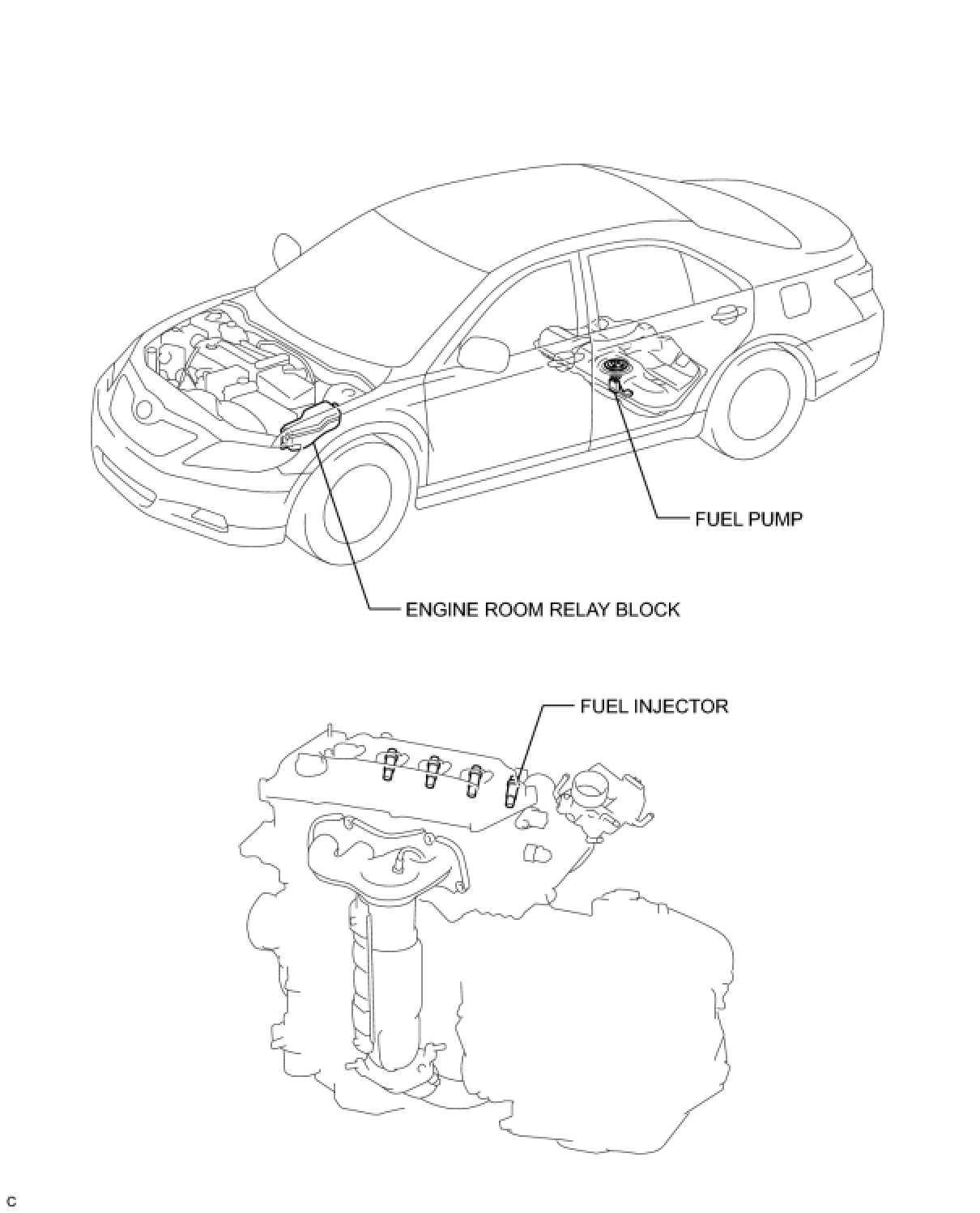 FUEL PUMP

ENGINE ROOM RELAY BLOCK

FUEL INJECTOR

C