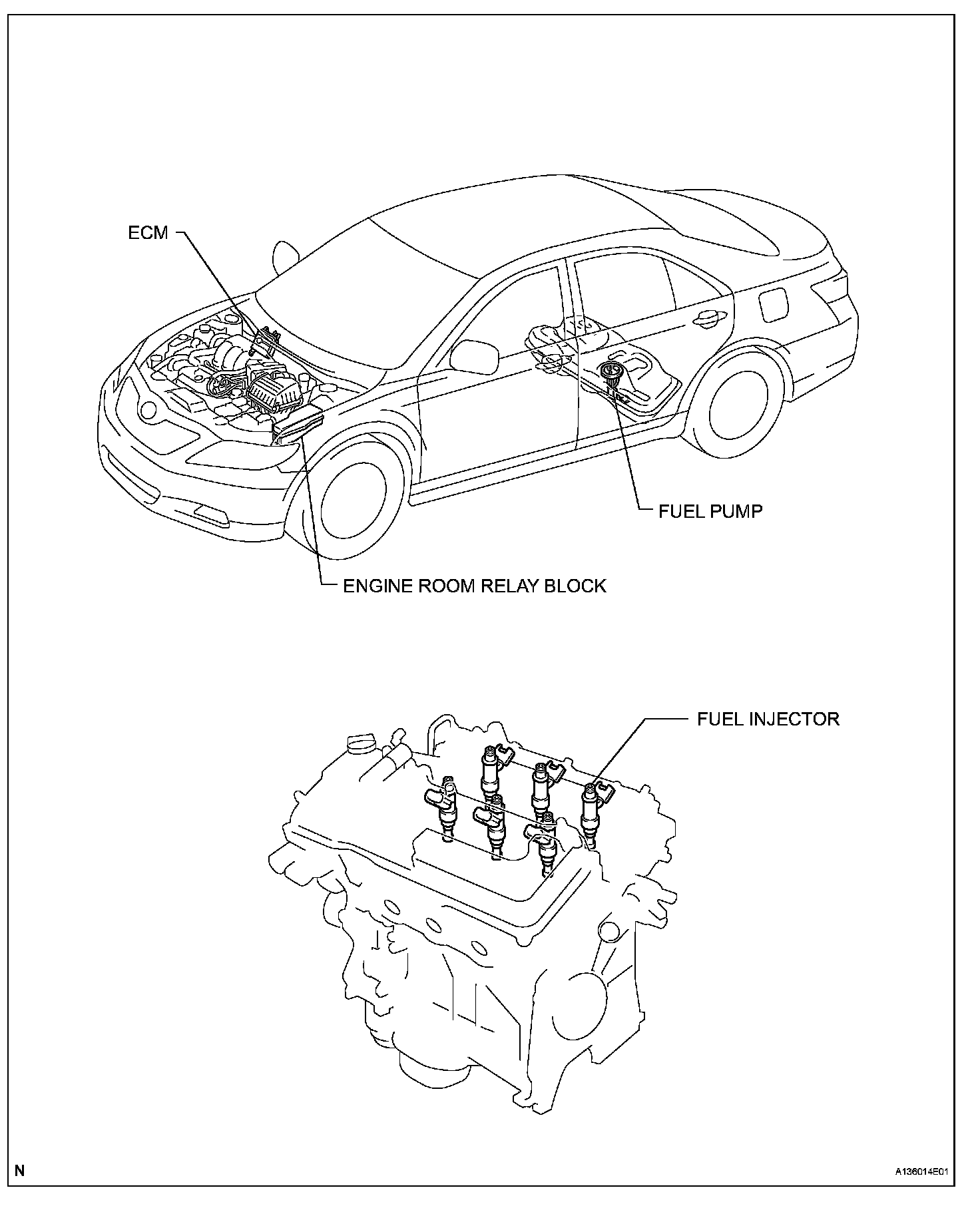 ECM

FUEL PUMP

ENGINE ROOM RELAY BLOCK

FUEL INJECTOR

N

A136014E01