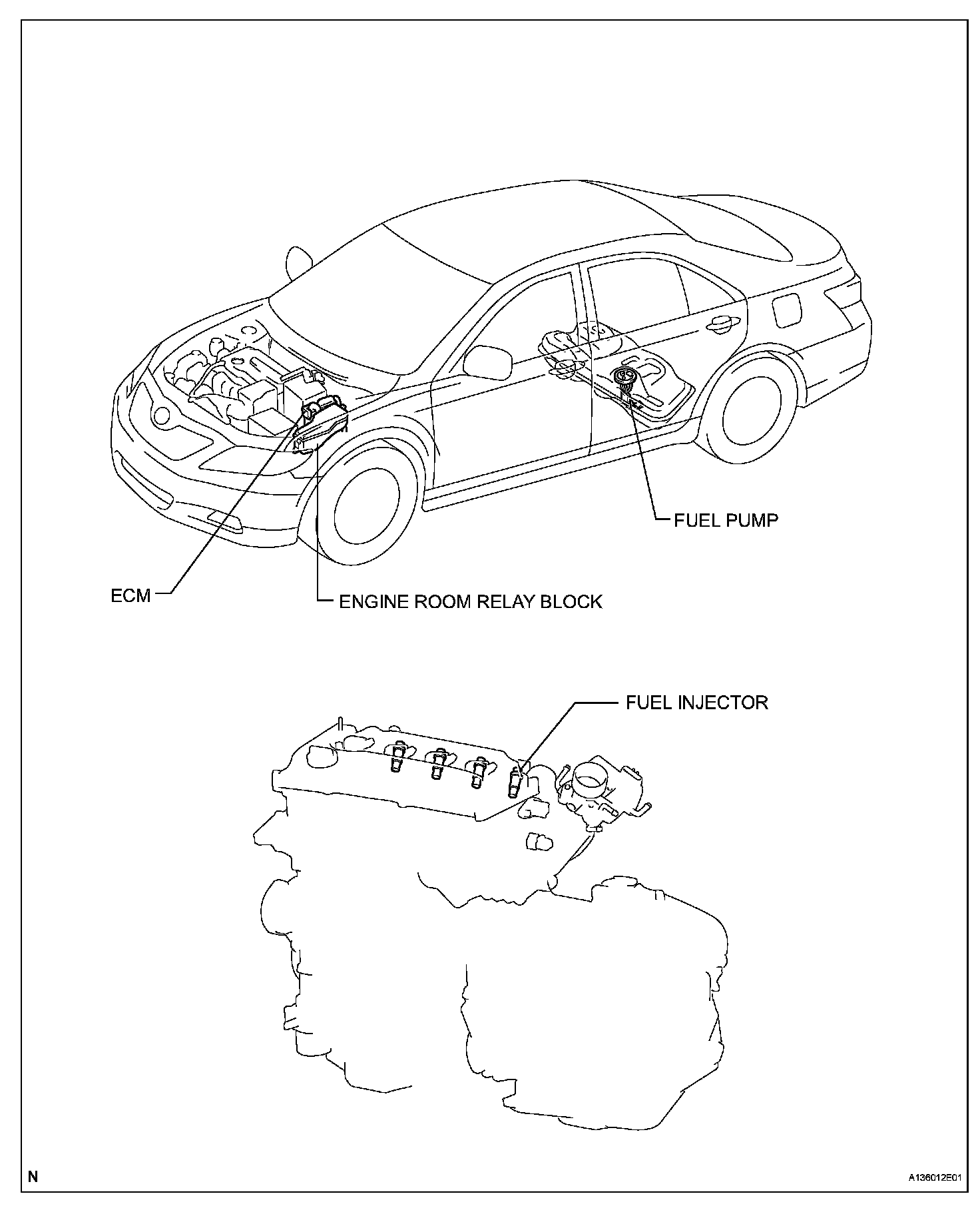 FUEL PUMP

ECM

ENGINE ROOM RELAY BLOCK

FUEL INJECTOR

N

A136012E01