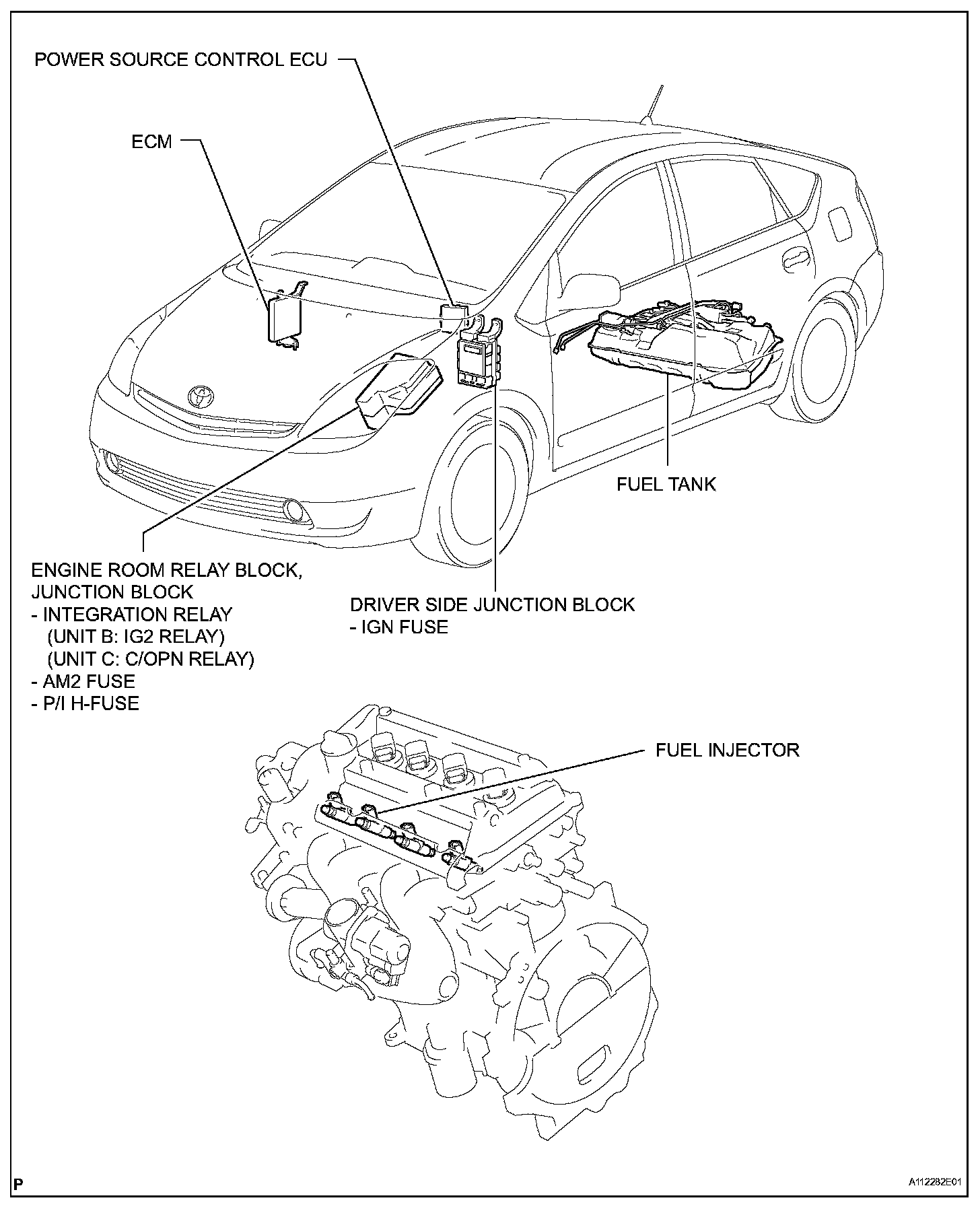 POWER SOURCE CONTROL ECU

ECM

FUEL TANK

ENGINE ROOM RELAY BLOCK, JUNCTION BLOCK
- INTEGRATION RELAY
(UNIT B: IG2 RELAY)
(UNIT C: C/OPN RELAY)
- AM2 FUSE
- P/I H-FUSE

DRIVER SIDE JUNCTION BLOCK
- IGN FUSE

FUEL INJECTOR

P

A112282E01